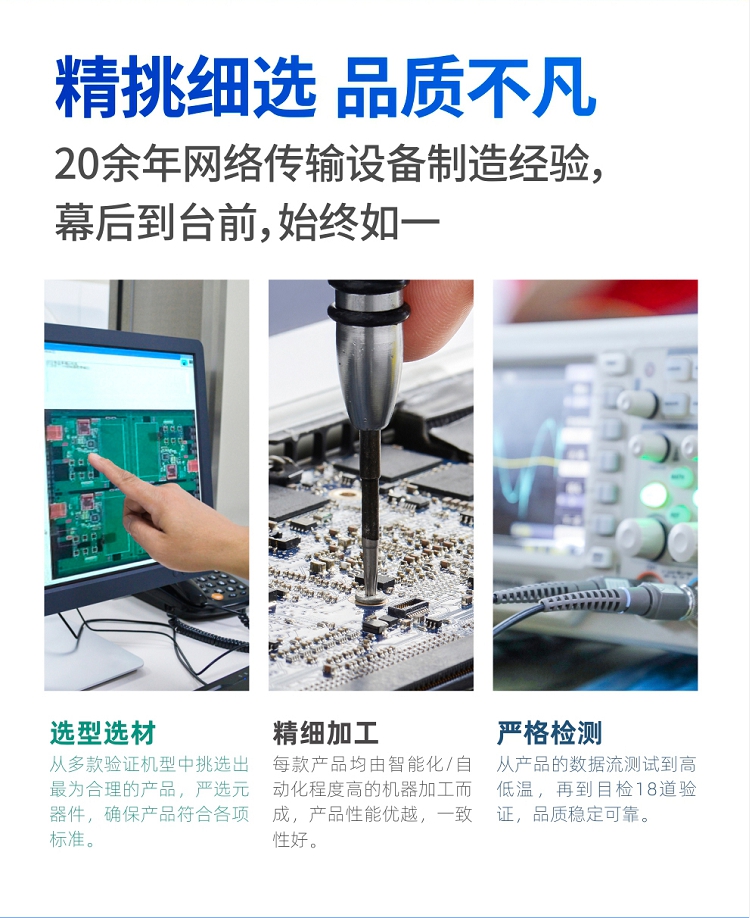 精挑细选 品质不凡

20余年网络传输设备制造经验，幕后到台前，始终如一

选型选材

从多款验证机型中挑选出最为合理的产品，严选元器件，确保产品符合各项标准。

精细加工

每款产品均由智能化/自动化程度高的机器加工而成，产品性能优越，一致性好。

严格检测

从产品的数据流测试到高低温，再到目检18道验证，品质稳定可靠。