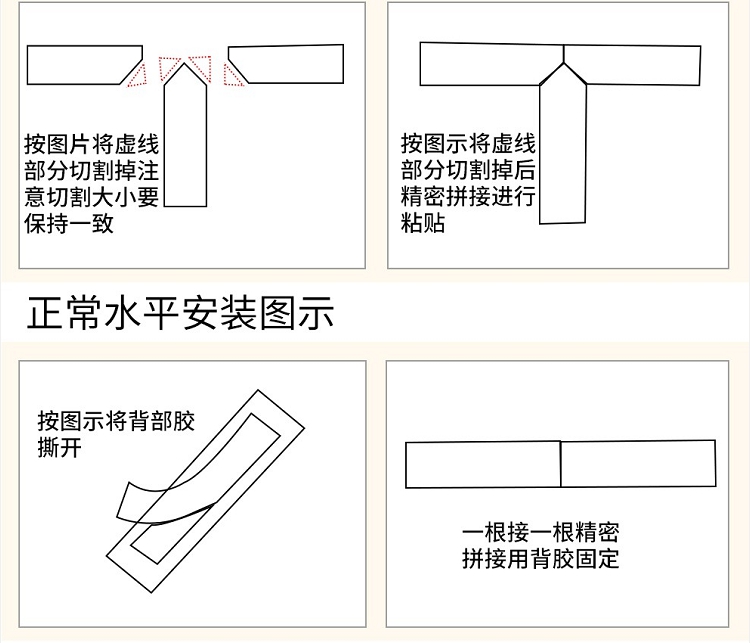 按图片将虚线部分切割掉注意切割大小要保持一致

按图示将虚线部分切割掉后精密拼接进行粘贴

正常水平安装图示

按图示将背部胶撕开

一根接一根精密拼接用背胶固定