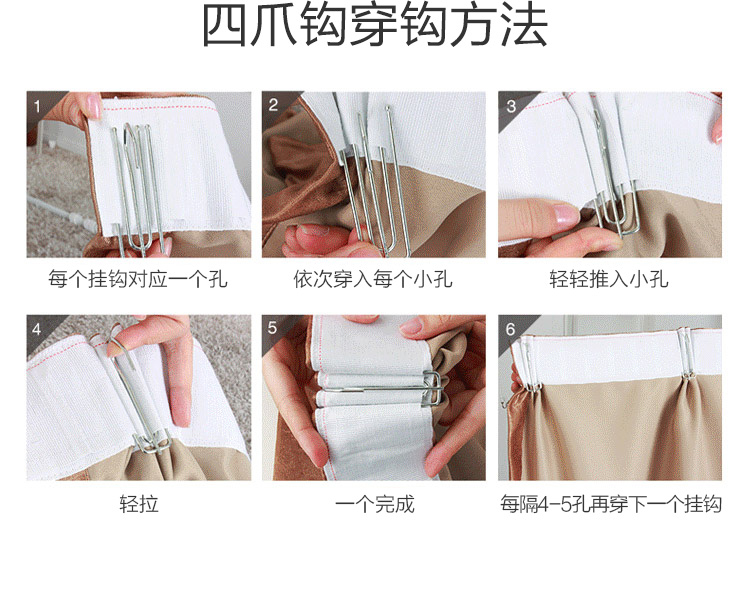 四爪钩穿钩方法

1
每个挂钩对应一个孔

2
依次穿入每个小孔

3
轻轻推入小孔

4
轻拉

5
一个完成

6
每隔4-5孔再穿下一个挂钩