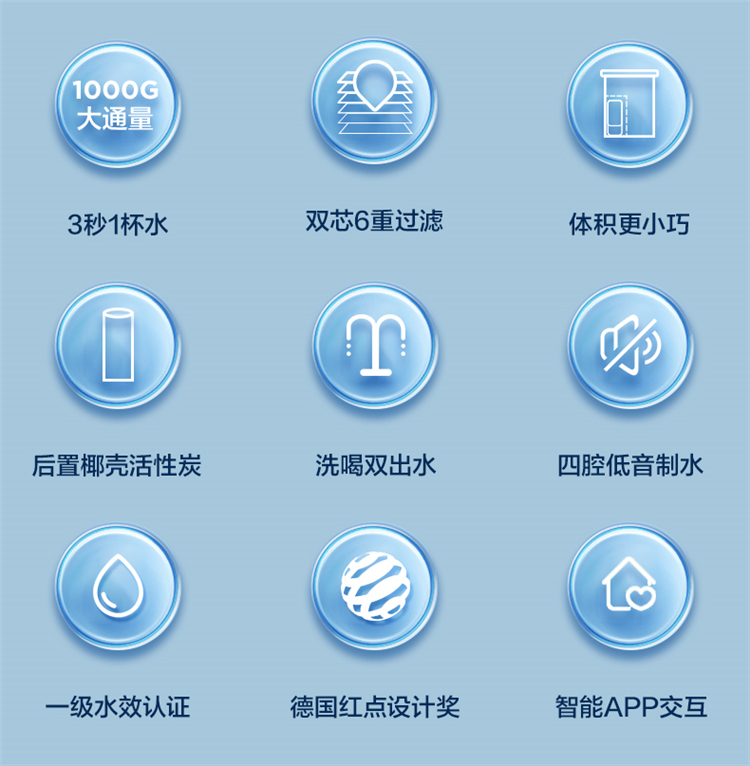 1000G
大通量

3秒1杯水

双芯6重过滤

体积更小巧

后置椰壳活性炭

洗喝双出水

四腔低音制水

一级水效认证

德国红点设计奖

智能APP交互