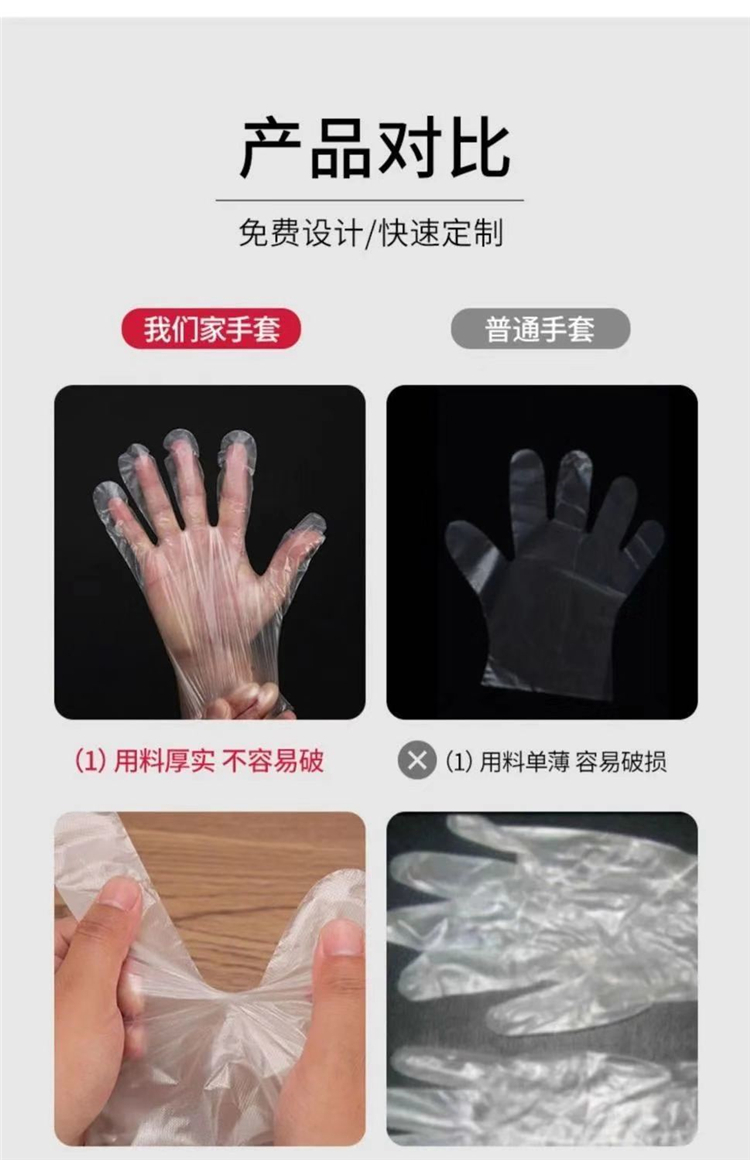 产品对比

免费设计/快速定制

我们家手套

普通手套

(1) 用料厚实 不容易破

(1) 用料单薄 容易破损