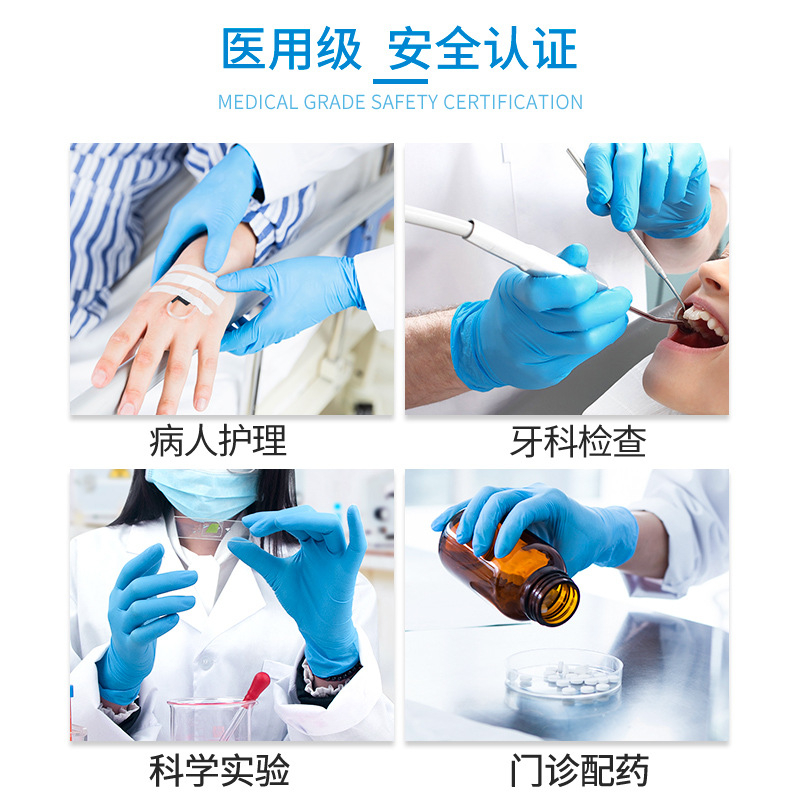 医用级 安全认证

MEDICAL GRADE SAFETY CERTIFICATION

病人护理

牙科检查

科学实验

门诊配药