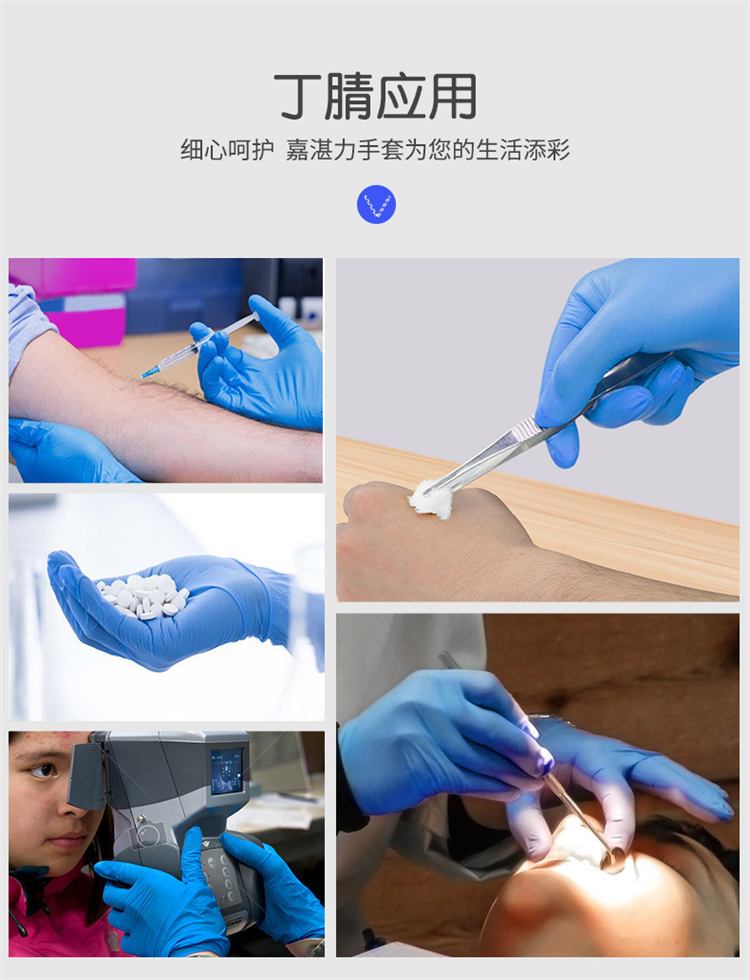 丁腈应用

细心呵护 嘉湛力手套为您的生活添彩