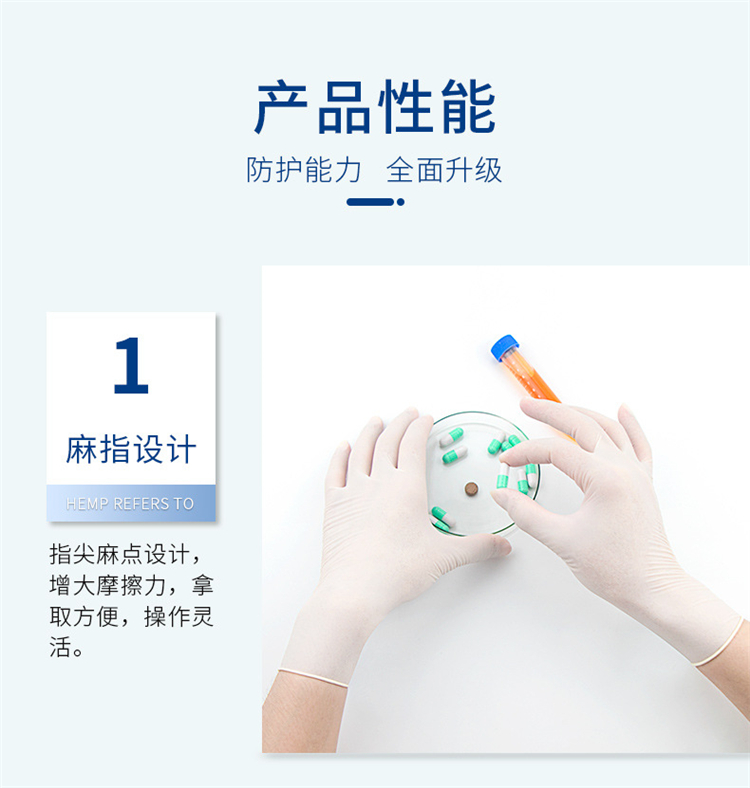 产品性能

防护能力 全面升级

1

麻指设计

HEMP REFERS TO

指尖麻点设计，增大摩擦力，拿取方便，操作灵活。