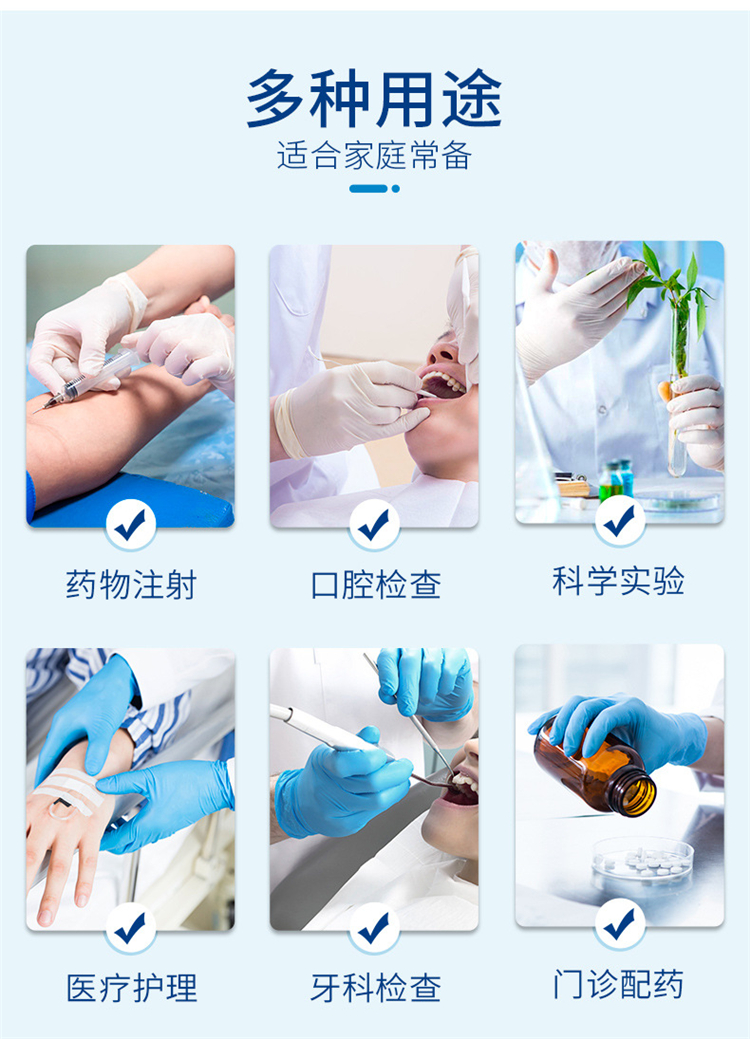 多种用途
适合家庭常备

药物注射

口腔检查

科学实验

医疗护理

牙科检查

门诊配药