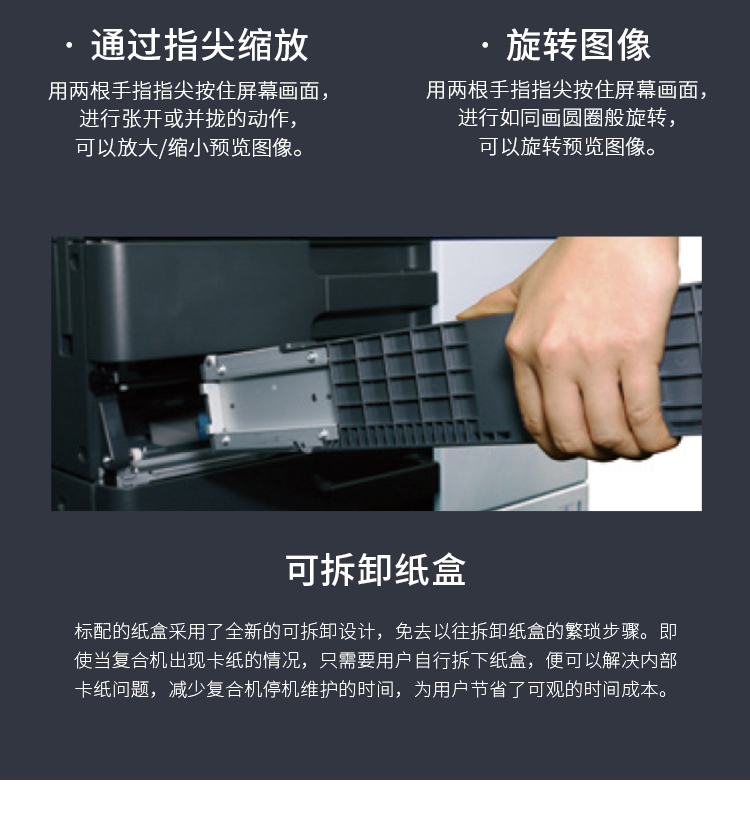 · 通过指尖缩放

用两根手指指尖按住屏幕画面，进行张开或并拢的动作，可以放大/缩小预览图像。

· 旋转图像

用两根手指指尖按住屏幕画面，进行如同画圆圈般旋转，可以旋转预览图像。

可拆卸纸盒

标配的纸盒采用了全新的可拆卸设计，免去以往拆卸纸盒的繁琐步骤。即使当复合机出现卡纸的情况，只需要用户自行拆下纸盒，便可以解决内部卡纸问题，减少复合机停机维护的时间，为用户节省了可观的时间成本。