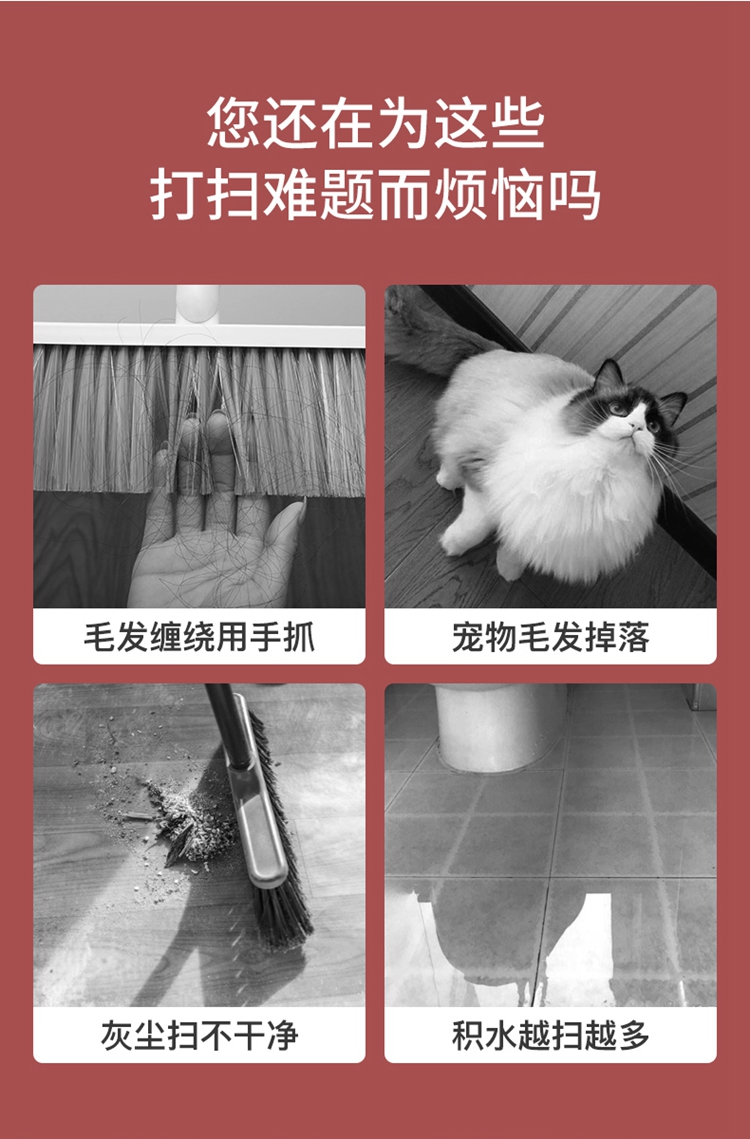 您还在为这些
打扫难题而烦恼吗

毛发缠绕用手抓

宠物毛发掉落

灰尘扫不干净

积水越扫越多