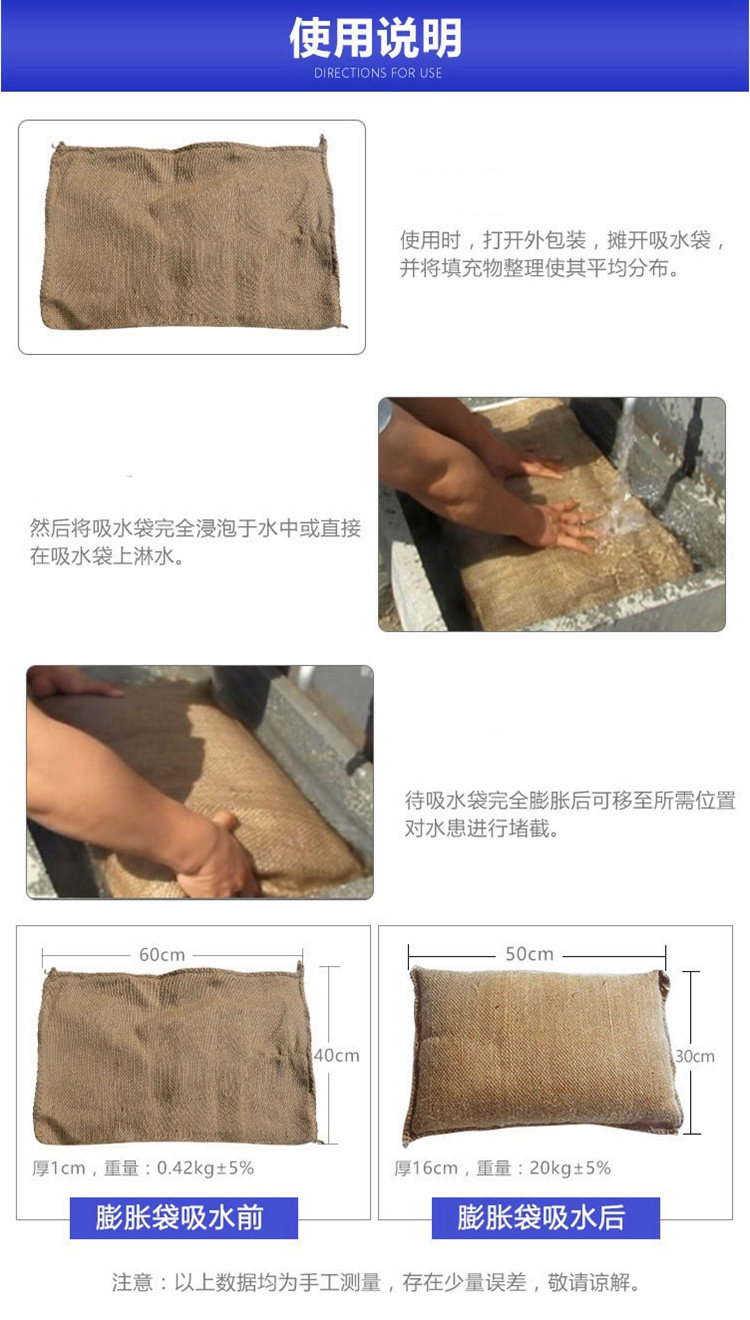 使用说明
DIRECTIONS FOR USE

使用时，打开外包装，摊开吸水袋，并将填充物整理使其平均分布。

然后将吸水袋完全浸泡于水中或直接在吸水袋上淋水。

待吸水袋完全膨胀后可移至所需位置对水患进行堵截。

60cm
40cm
厚1cm，重量：0.42kg±5%
膨胀袋吸水前

50cm
30cm
厚16cm，重量：20kg±5%
膨胀袋吸水后

注意：以上数据均为手工测量，存在少量误差，敬请谅解。