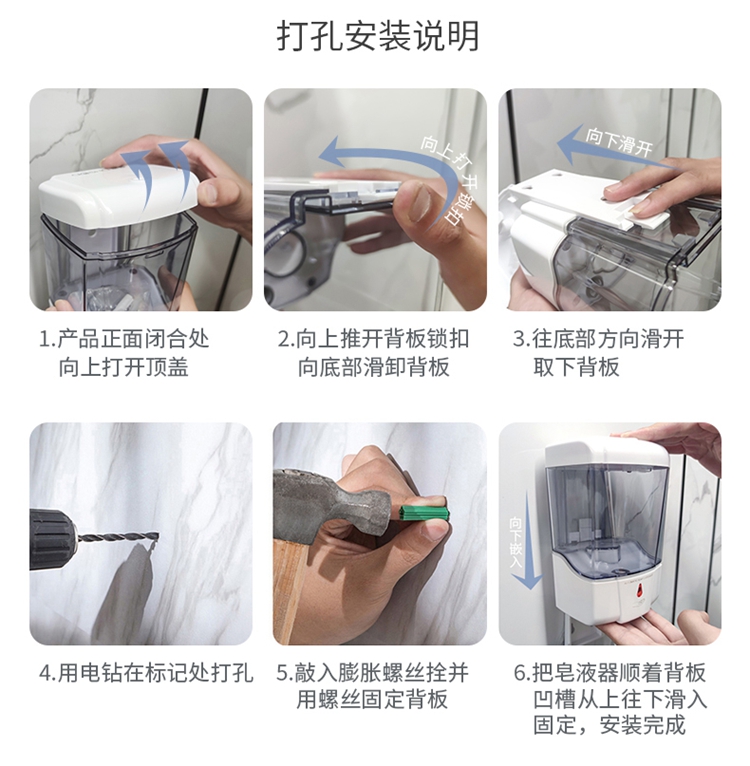 打孔安装说明

向上打开锁扣

向下滑开

1.产品正面闭合处
向上打开顶盖

2.向上推开背板锁扣
向底部滑卸背板

3.往底部方向滑开
取下背板

向下嵌入

4.用电钻在标记处打孔

5.敲入膨胀螺丝拴并
用螺丝固定背板

6.把皂液器顺着背板
凹槽从上往下滑入
固定，安装完成