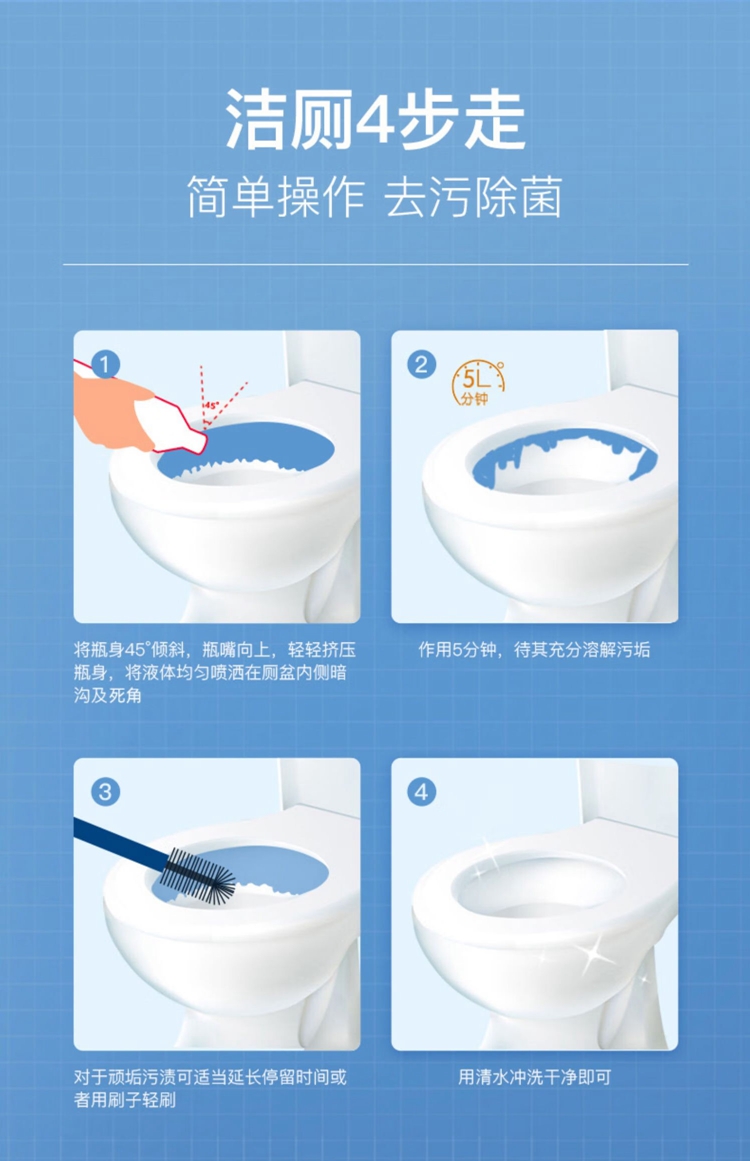 洁厕4步走
简单操作 去污除菌

1
45°
将瓶身45°倾斜，瓶嘴向上，轻轻挤压瓶身，将液体均匀喷洒在厕盆内侧暗沟及死角

2
5L
分钟
作用5分钟，待其充分溶解污垢

3
对于顽垢污渍可适当延长停留时间或者用刷子轻刷

4
用清水冲洗干净即可