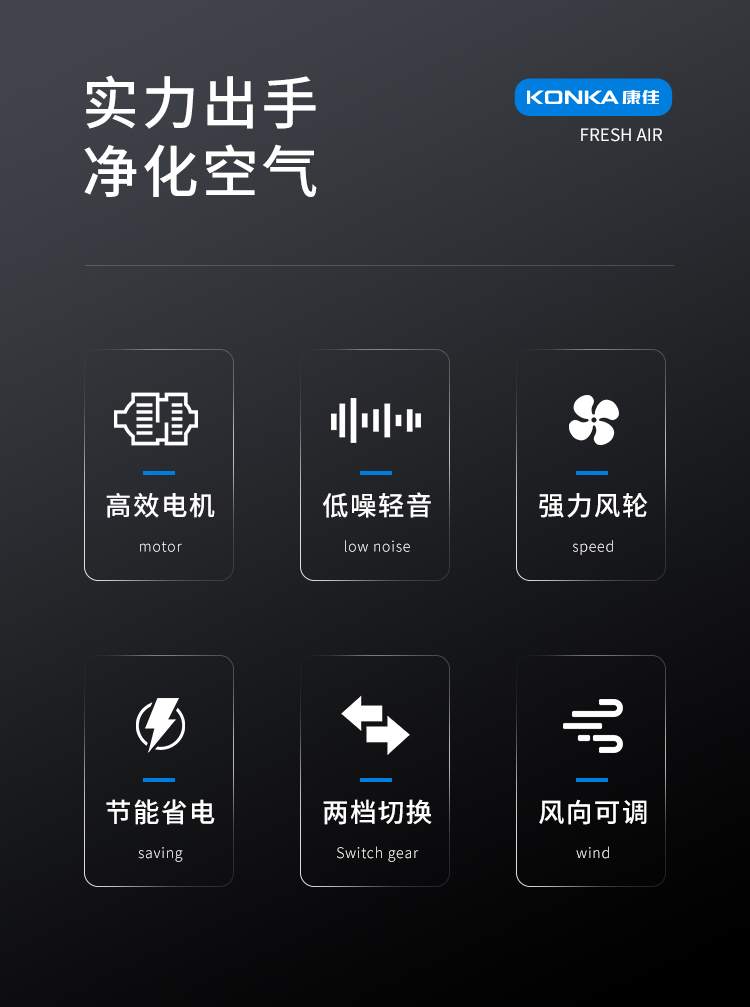 实力出手
净化空气

KONKA康佳
FRESH AIR

高效电机
motor

低噪轻音
low noise

强力风轮
speed

节能省电
saving

两档切换
Switch gear

风向可调
wind