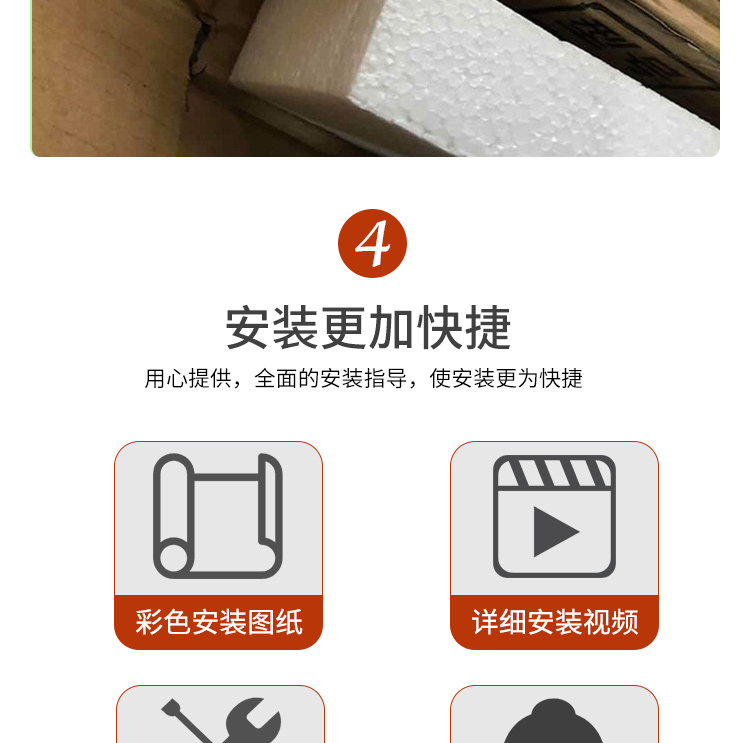 4

安装更加快捷

用心提供，全面的安装指导，使安装更为快捷

彩色安装图纸

详细安装视频