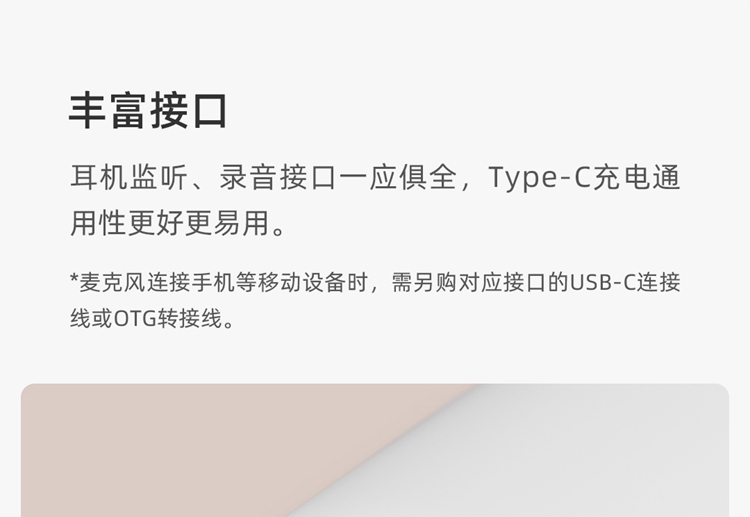 丰富接口

耳机监听、录音接口一应俱全，Type-C充电通用性更好更易用。

*麦克风连接手机等移动设备时，需另购对应接口的USB-C连接线或OTG转接线。