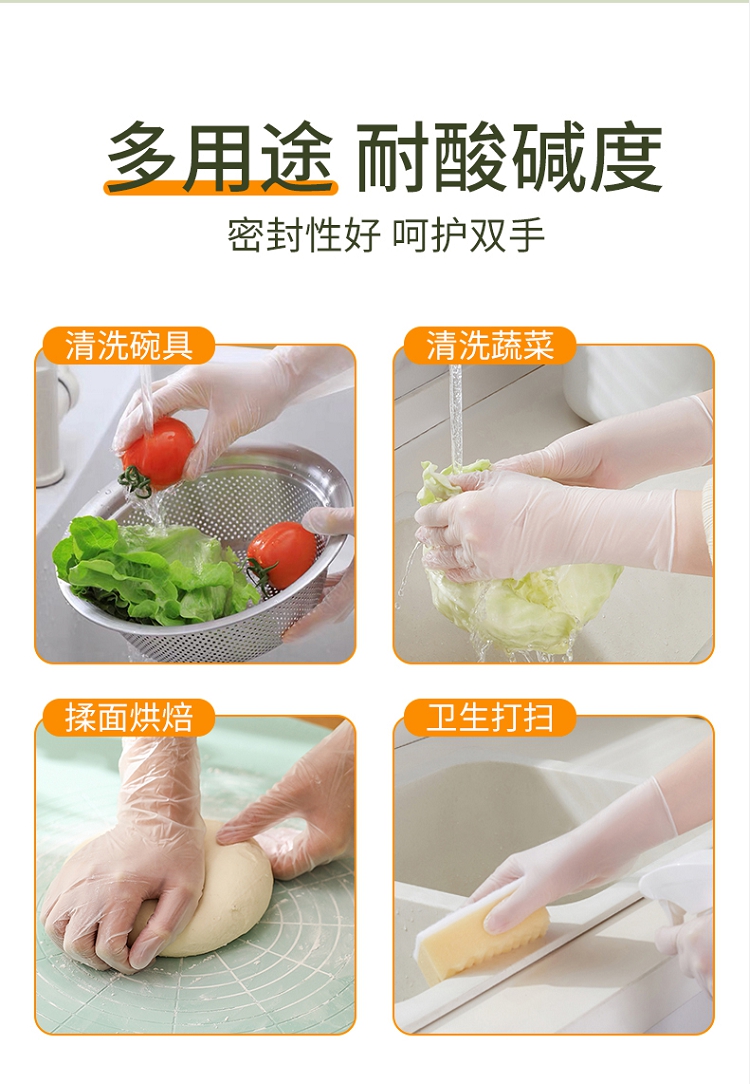 多用途 耐酸碱度

密封性好 呵护双手

清洗碗具

清洗蔬菜

揉面烘焙

卫生打扫