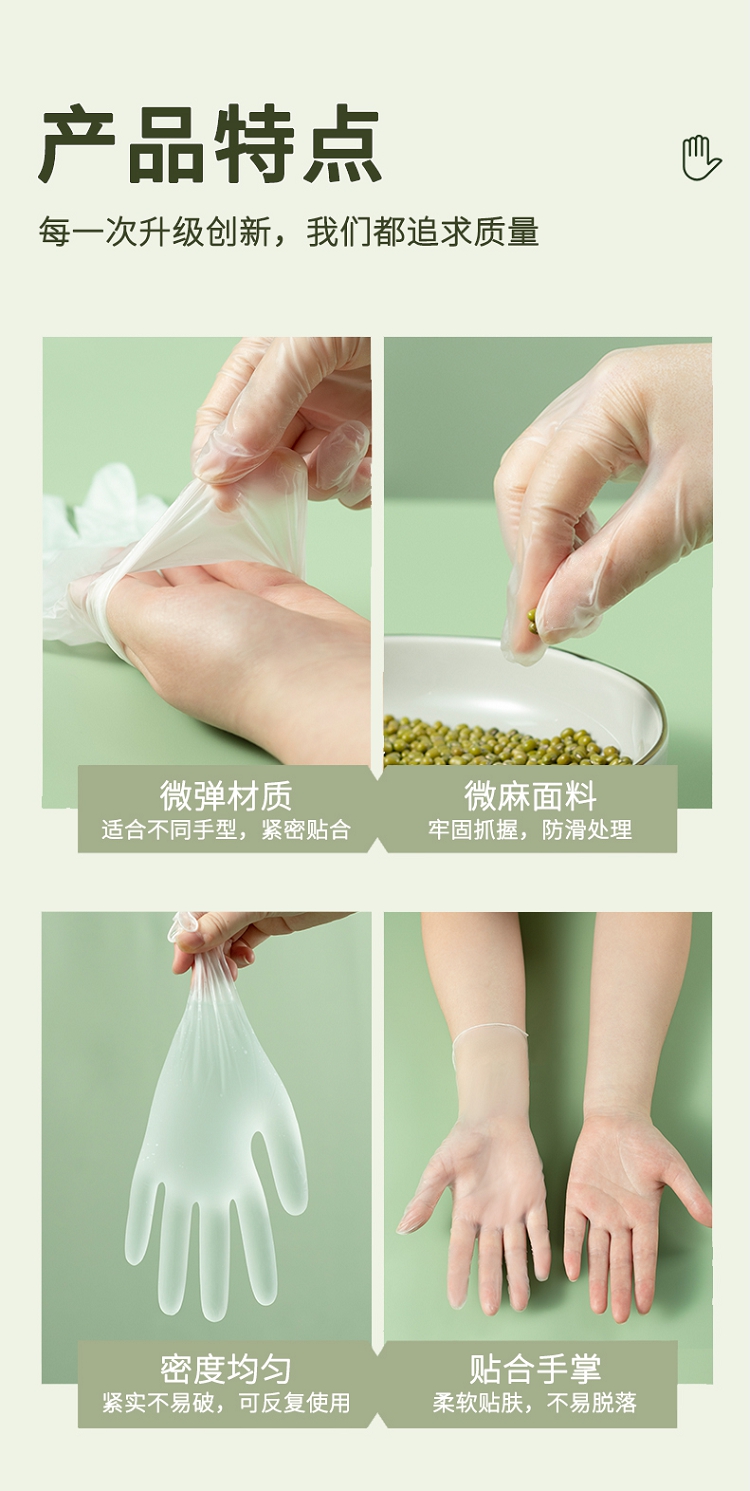 产品特点

每一次升级创新，我们都追求质量

微弹材质
适合不同手型，紧密贴合

微麻面料
牢固抓握，防滑处理

密度均匀
紧实不易破，可反复使用

贴合手掌
柔软贴肤，不易脱落