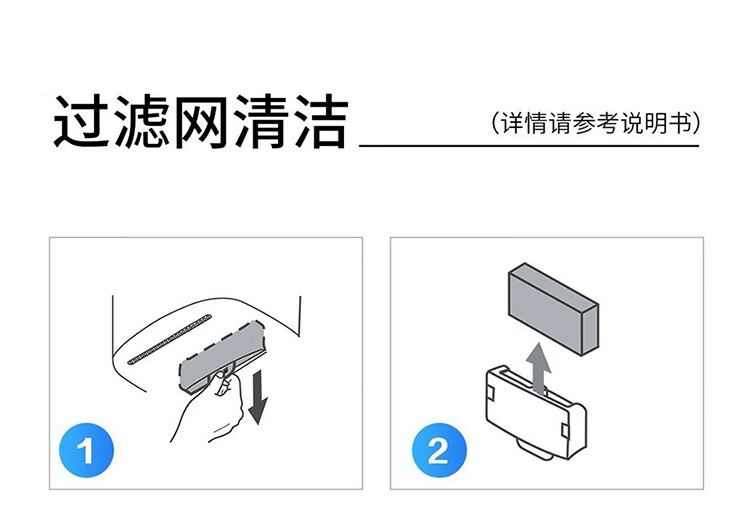 过滤网清洁

(详情请参考说明书)

1

2