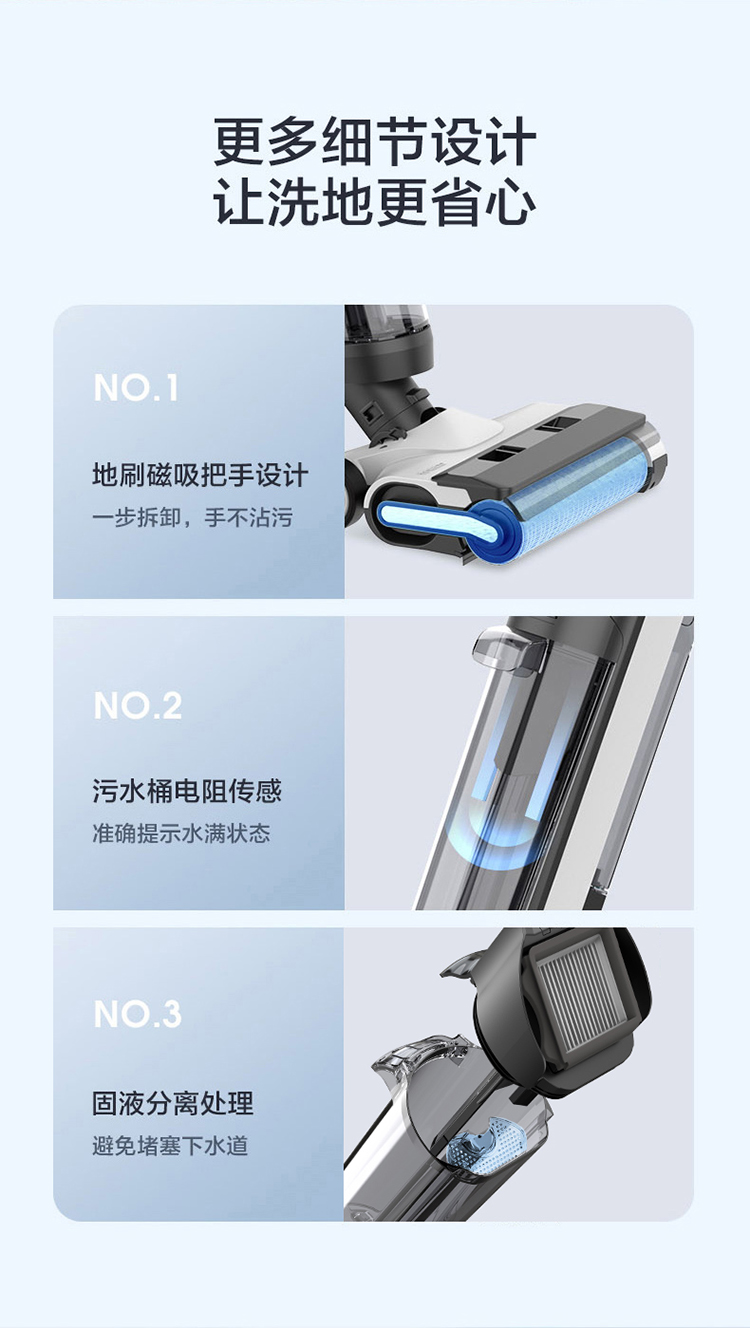 更多细节设计
让洗地更省心

NO.1

地刷磁吸把手设计

一步拆卸，手不沾污

NO.2

污水桶电阻传感

准确提示水满状态

NO.3

固液分离处理

避免堵塞下水道