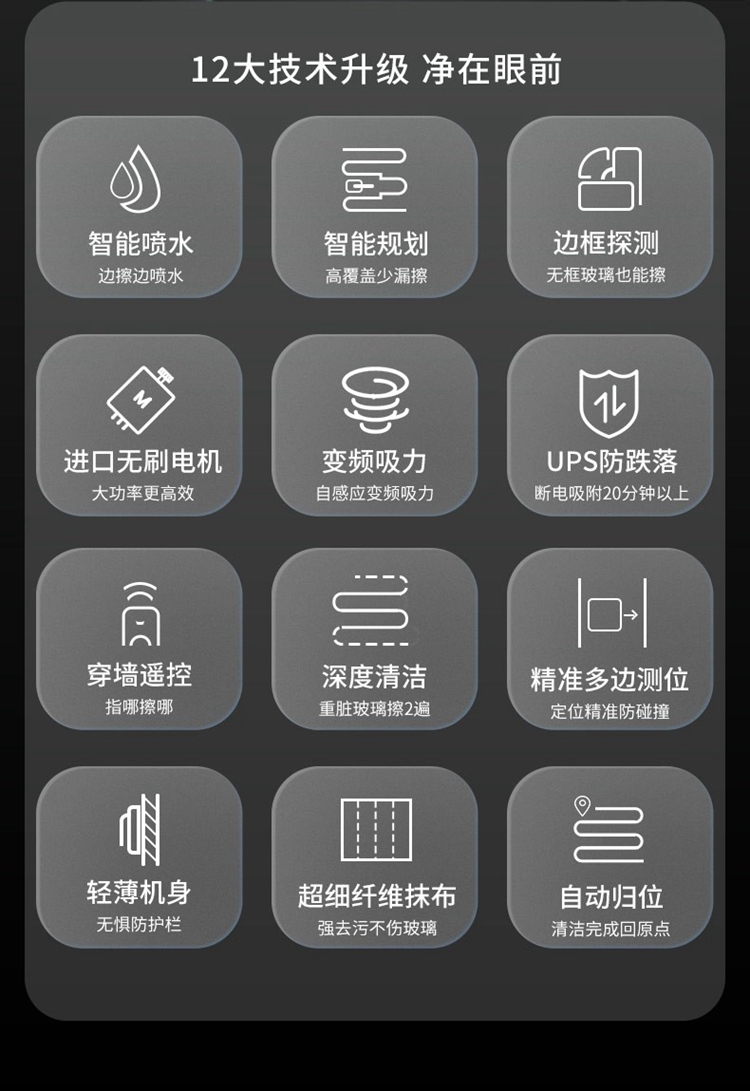 12大技术升级 净在眼前

智能喷水
边擦边喷水

智能规划
高覆盖少漏擦

边框探测
无框玻璃也能擦

进口无刷电机
大功率更高效

变频吸力
自感应变频吸力

UPS防跌落
断电吸附20分钟以上

穿墙遥控
指哪擦哪

深度清洁
重脏玻璃擦2遍

精准多边测位
定位精准防碰撞

轻薄机身
无惧防护栏

超细纤维抹布
强去污不伤玻璃

自动归位
清洁完成回原点