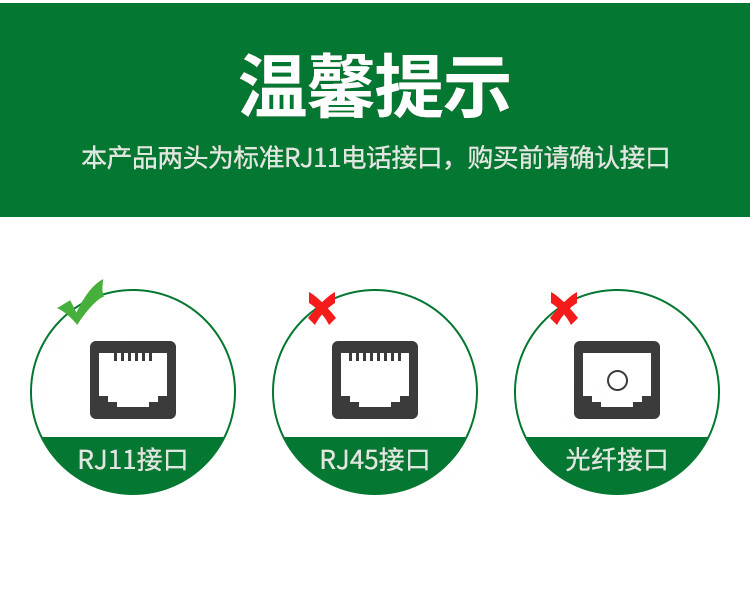 温馨提示

本产品两头为标准RJ11电话接口，购买前请确认接口

RJ11接口

RJ45接口

光纤接口