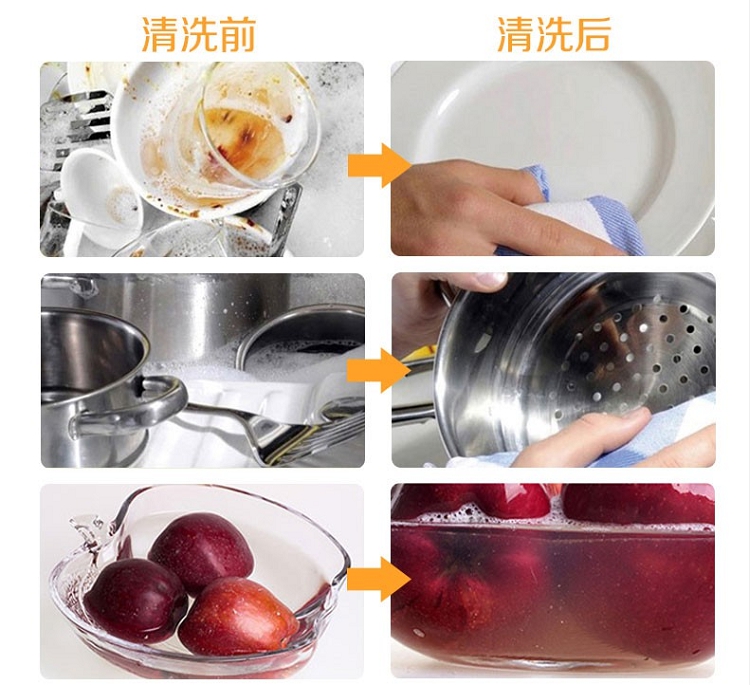 清洗前

清洗后