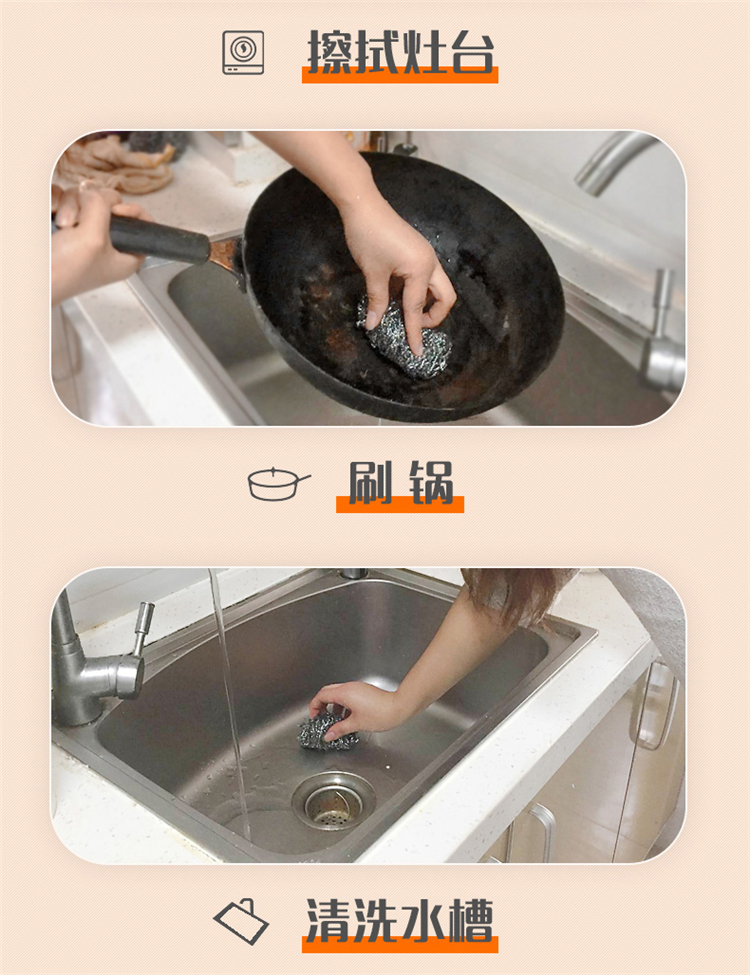 擦拭灶台

刷锅

清洗水槽