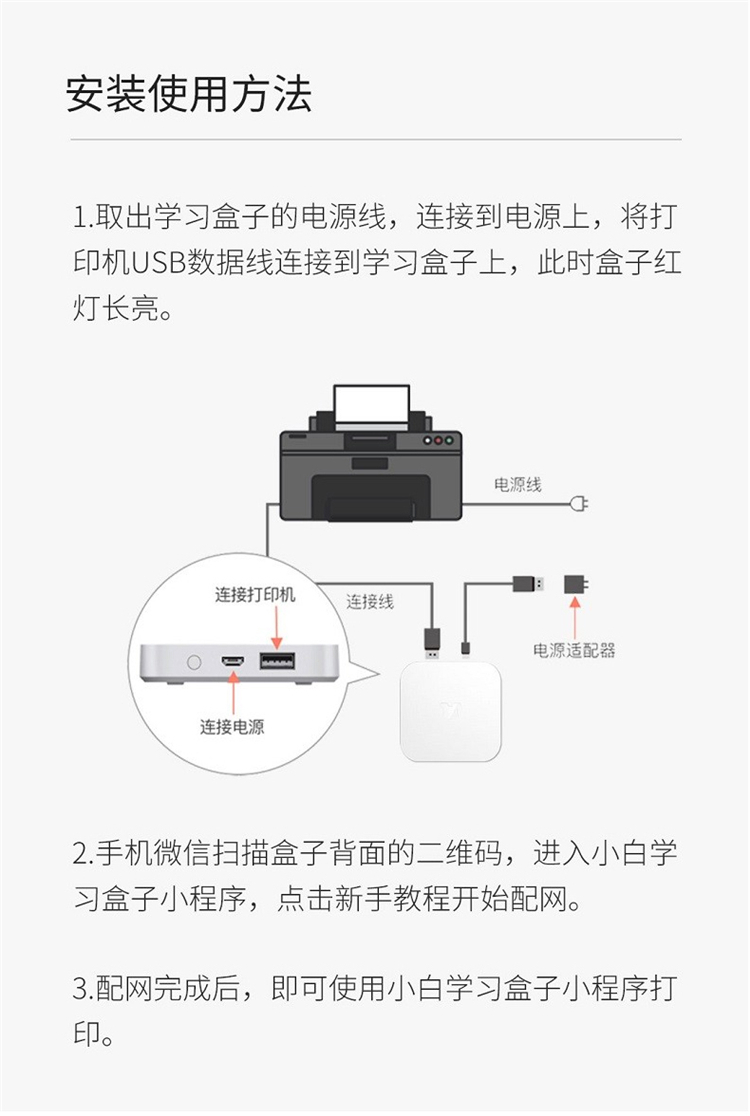 安装使用方法

1.取出学习盒子的电源线，连接到电源上，将打印机USB数据线连接到学习盒子上，此时盒子红灯长亮。

电源线

连接打印机

连接线

电源适配器

连接电源

2.手机微信扫描盒子背面的二维码，进入小白学习盒子小程序，点击新手教程开始配网。

3.配网完成后，即可使用小白学习盒子小程序打印。