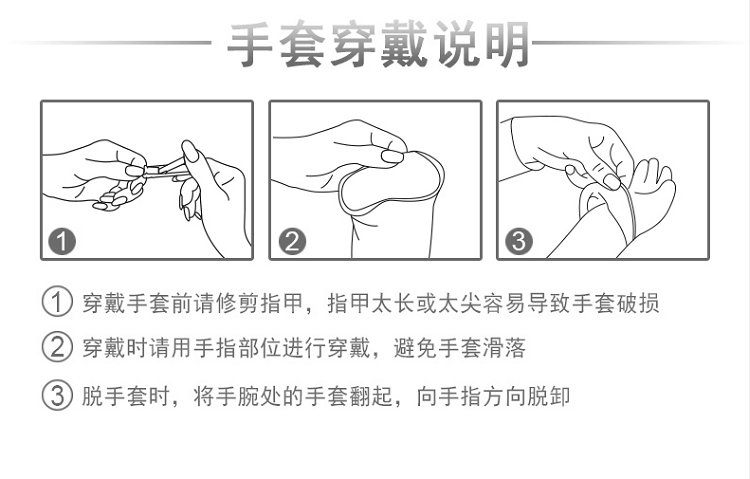 手套穿戴说明

1

2

3

① 穿戴手套前请修剪指甲，指甲太长或太尖容易导致手套破损

② 穿戴时请用手指部位进行穿戴，避免手套滑落

③ 脱手套时，将手腕处的手套翻起，向手指方向脱卸