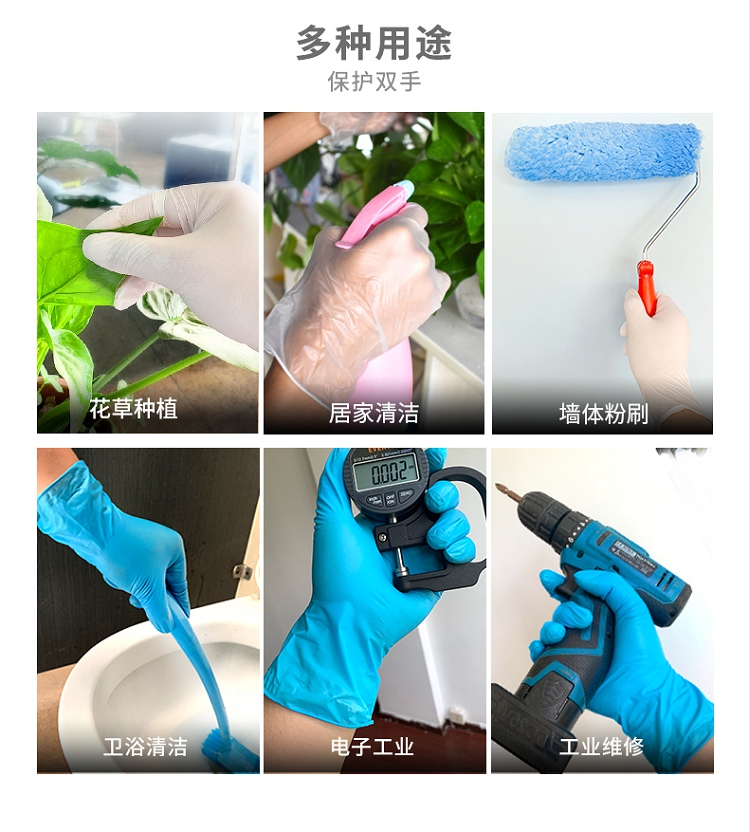 多种用途
保护双手

花草种植

居家清洁

墙体粉刷

卫浴清洁

0.002

电子工业

工业维修