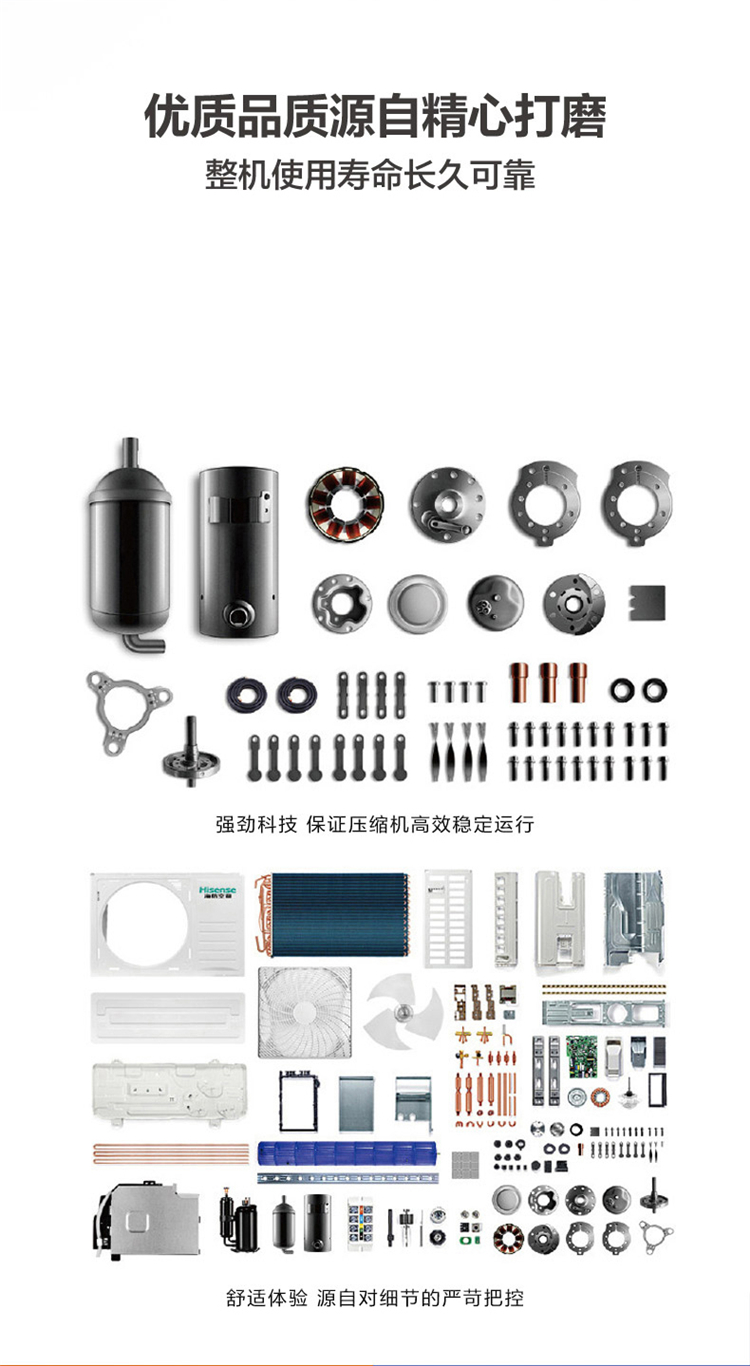 优质品质源自精心打磨
整机使用寿命长久可靠

强劲科技 保证压缩机高效稳定运行

Hisense
海信空调

舒适体验 源自对细节的严苛把控