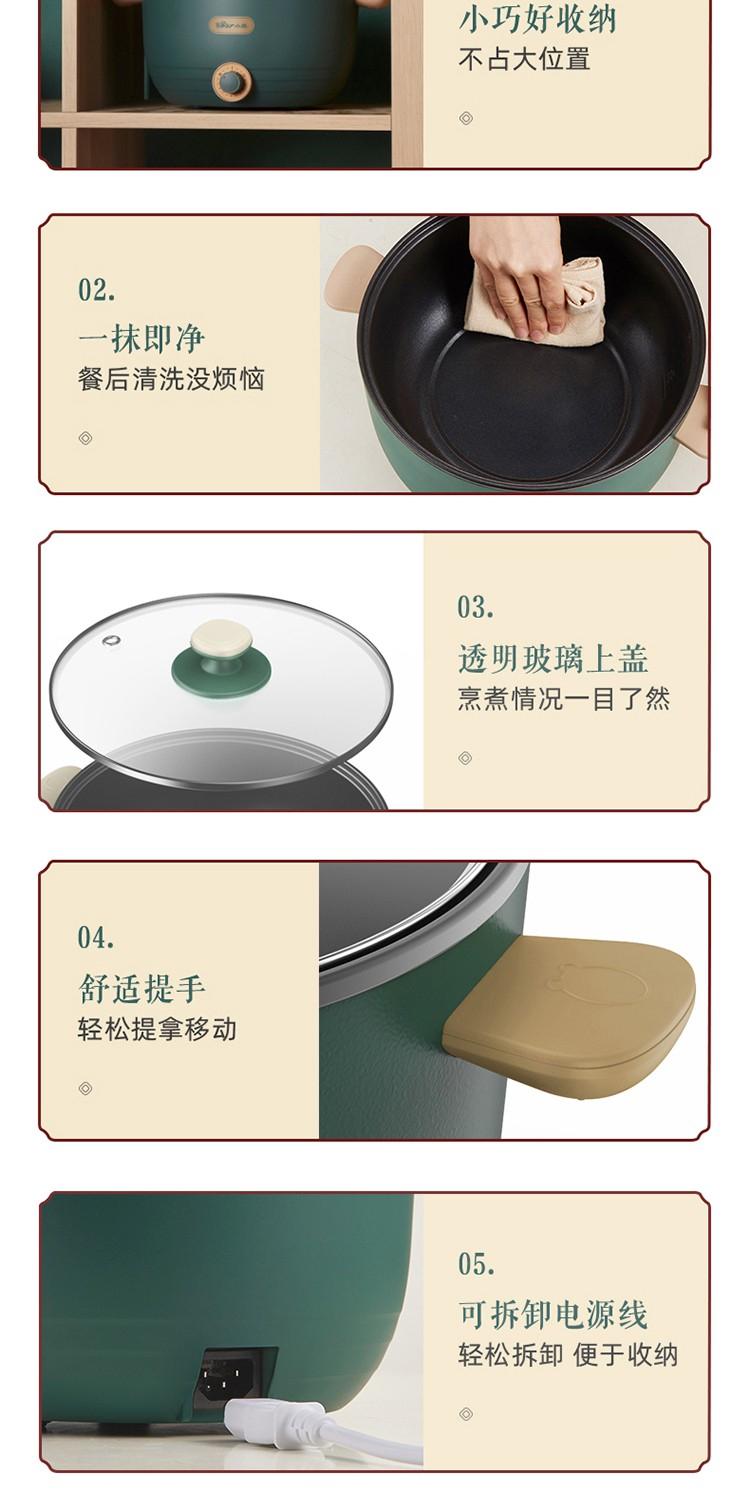 小巧好收纳
不占大位置

02.
一抹即净
餐后清洗没烦恼

03.
透明玻璃上盖
烹煮情况一目了然

04.
舒适提手
轻松提拿移动

05.
可拆卸电源线
轻松拆卸 便于收纳