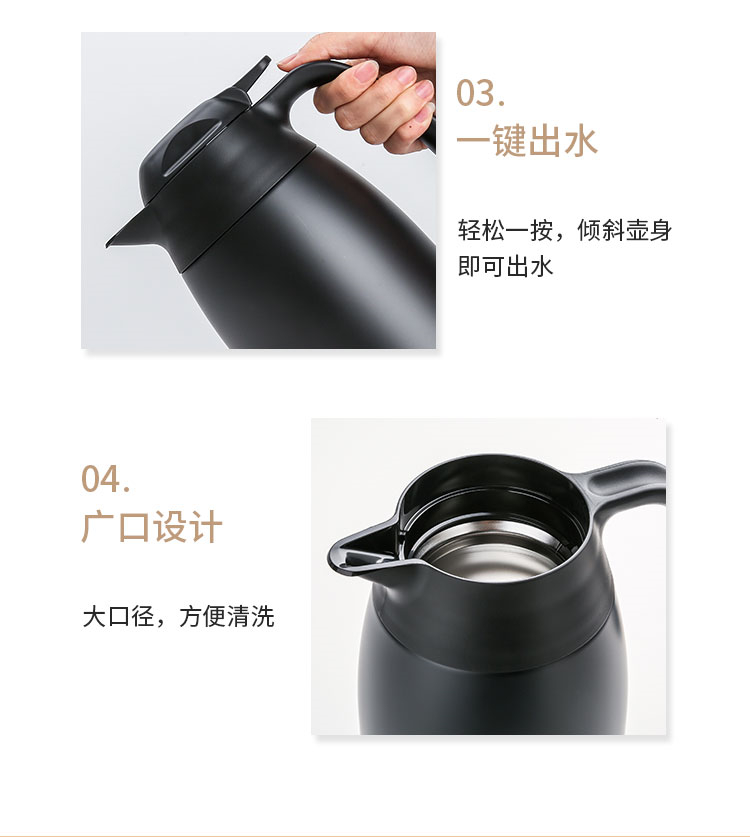 03.
一键出水

轻松一按，倾斜壶身即可出水

04.
广口设计

大口径，方便清洗