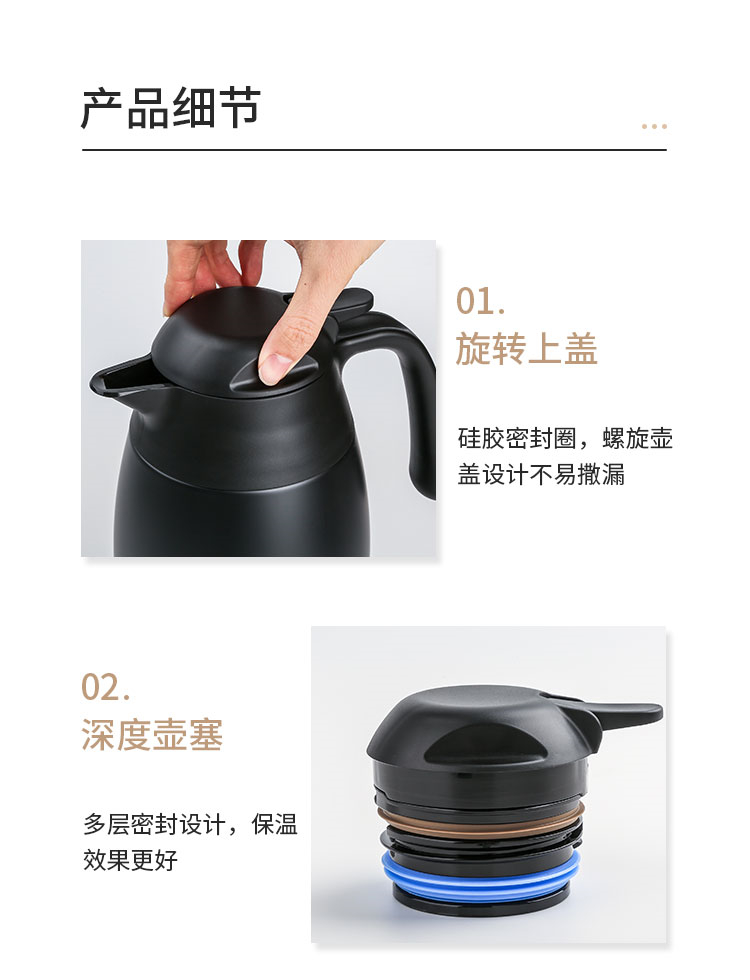 产品细节

...

01.
旋转上盖

硅胶密封圈，螺旋壶盖设计不易撒漏

02.
深度壶塞

多层密封设计，保温效果更好