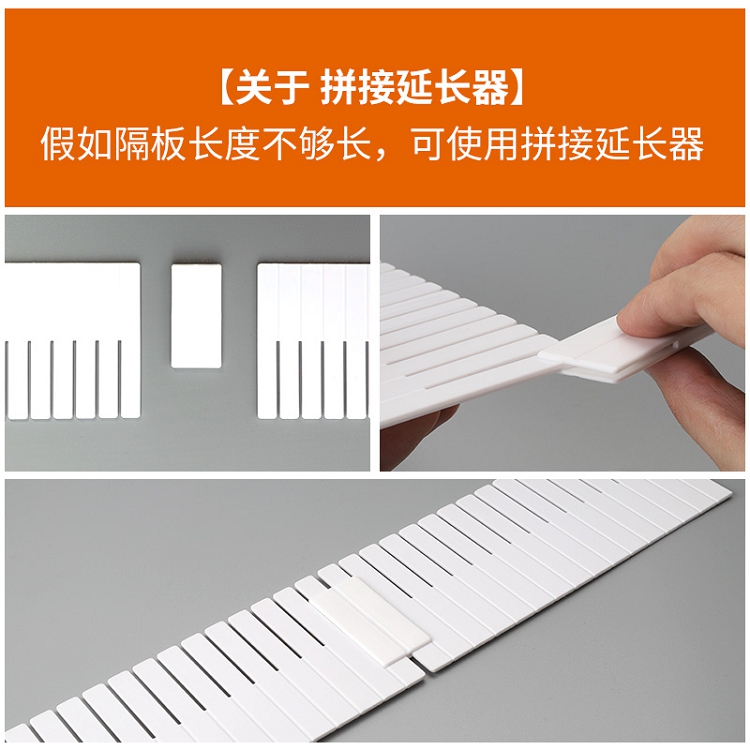 【关于 拼接延长器】
假如隔板长度不够长，可使用拼接延长器