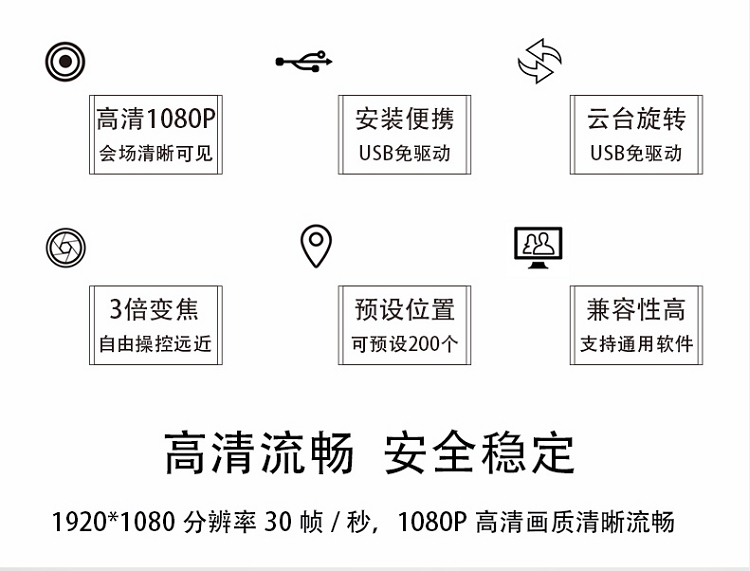 高清1080P
会场清晰可见

安装便携
USB免驱动

云台旋转
USB免驱动

3倍变焦
自由操控远近

预设位置
可预设200个

兼容性高
支持通用软件

高清流畅 安全稳定

1920*1080分辨率30帧/秒，1080P高清画质清晰流畅