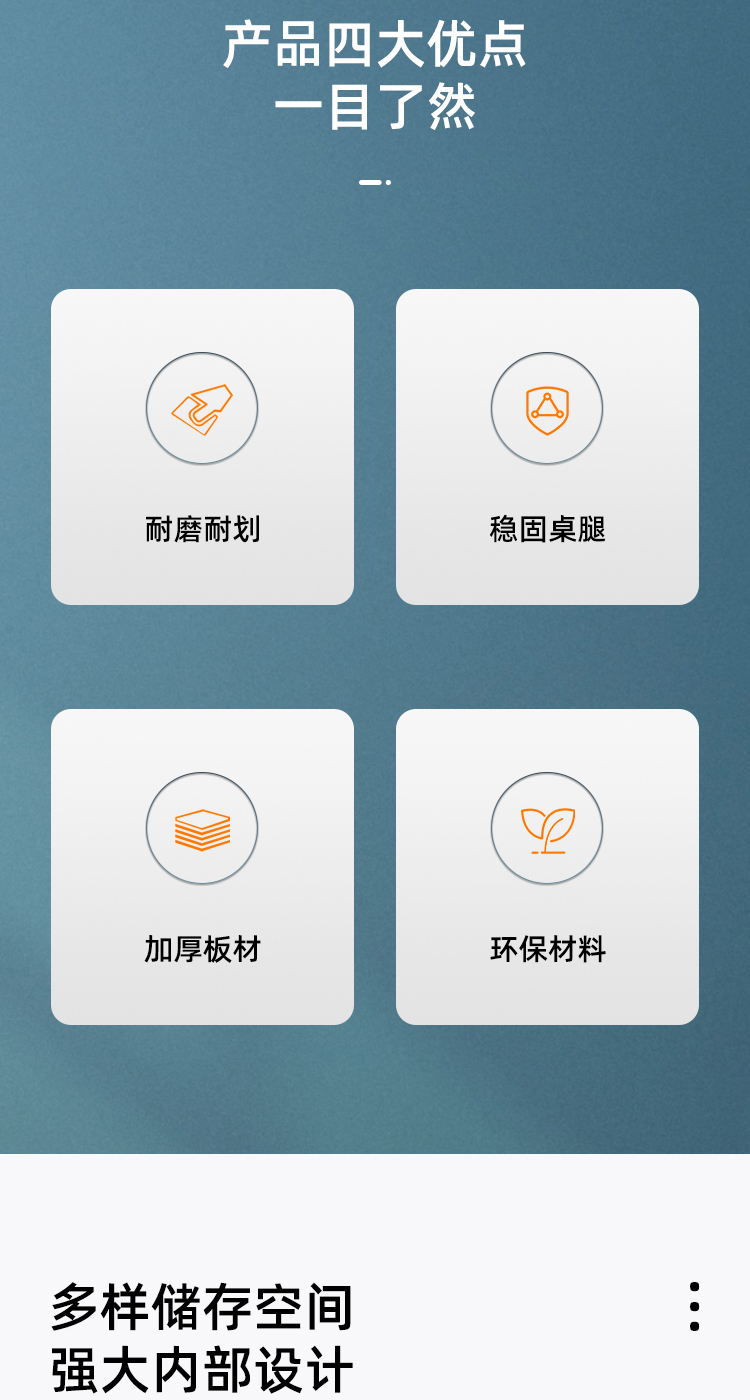 产品四大优点
一目了然

耐磨耐划

稳固桌腿

加厚板材

环保材料

多样储存空间
强大内部设计