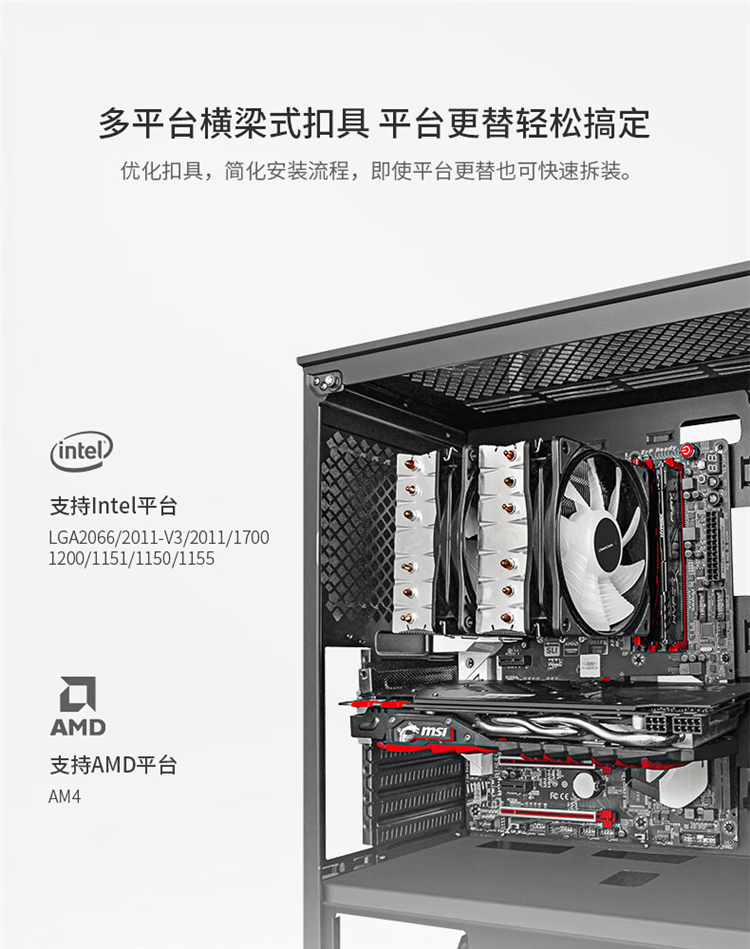 多平台横梁式扣具 平台更替轻松搞定

优化扣具，简化安装流程，即使平台更替也可快速拆装。

intel

支持Intel平台

LGA2066/2011-V3/2011/1700
1200/1151/1150/1155

AMD

支持AMD平台

AM4

msi