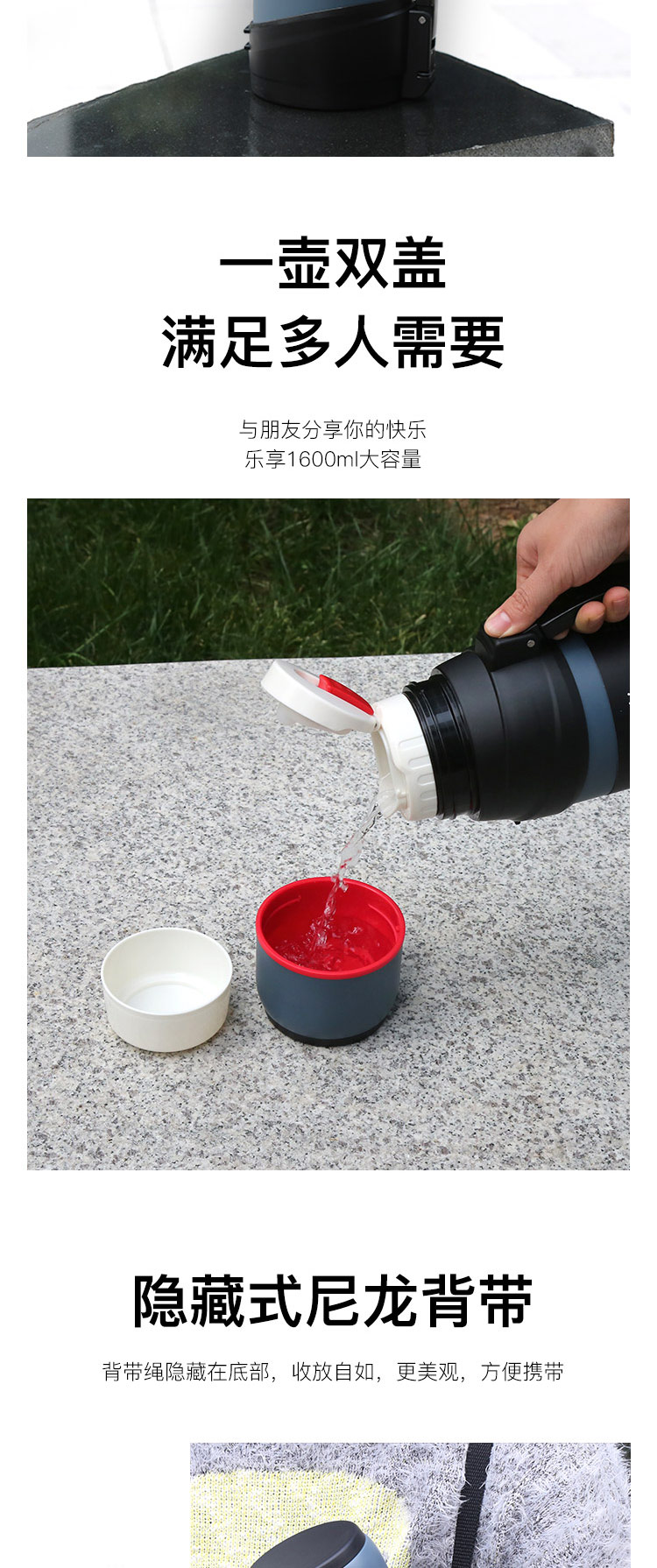 一壶双盖
满足多人需要

与朋友分享你的快乐
乐享1600ml大容量

隐藏式尼龙背带

背带绳隐藏在底部，收放自如，更美观，方便携带