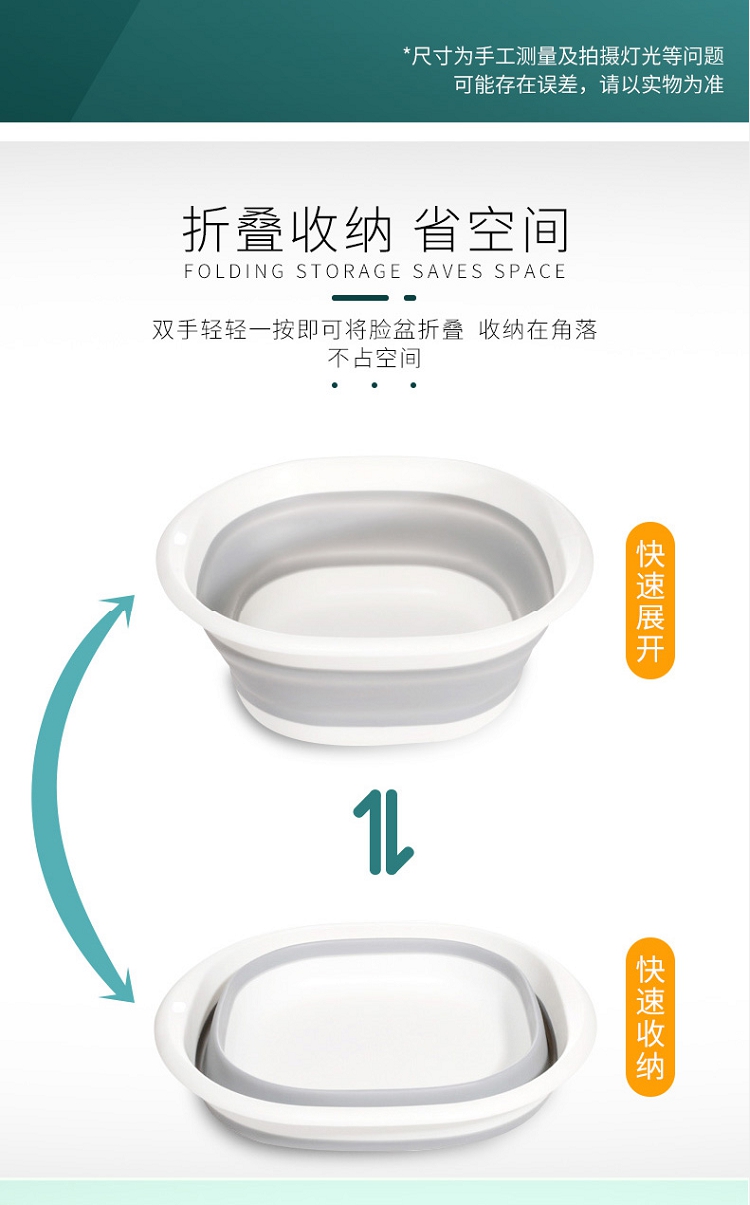 *尺寸为手工测量及拍摄灯光等问题
可能存在误差，请以实物为准

折叠收纳 省空间
FOLDING STORAGE SAVES SPACE

双手轻轻一按即可将脸盆折叠 收纳在角落
不占空间

快速展开

快速收纳