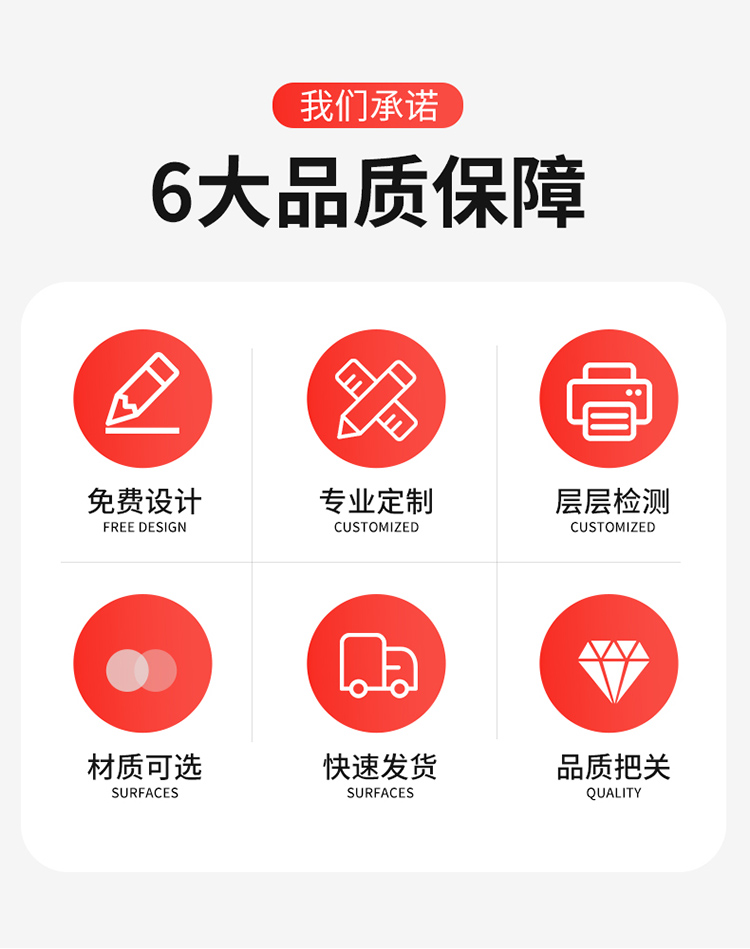 我们承诺

6大品质保障

免费设计
FREE DESIGN

专业定制
CUSTOMIZED

层层检测
CUSTOMIZED

材质可选
SURFACES

快速发货
SURFACES

品质把关
QUALITY