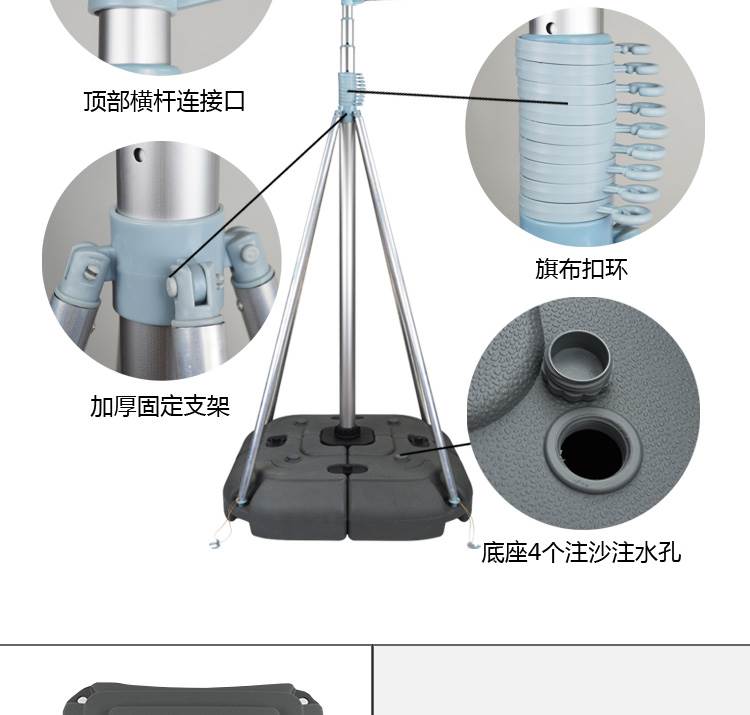 顶部横杆连接口

旗布扣环

加厚固定支架

底座4个注沙注水孔