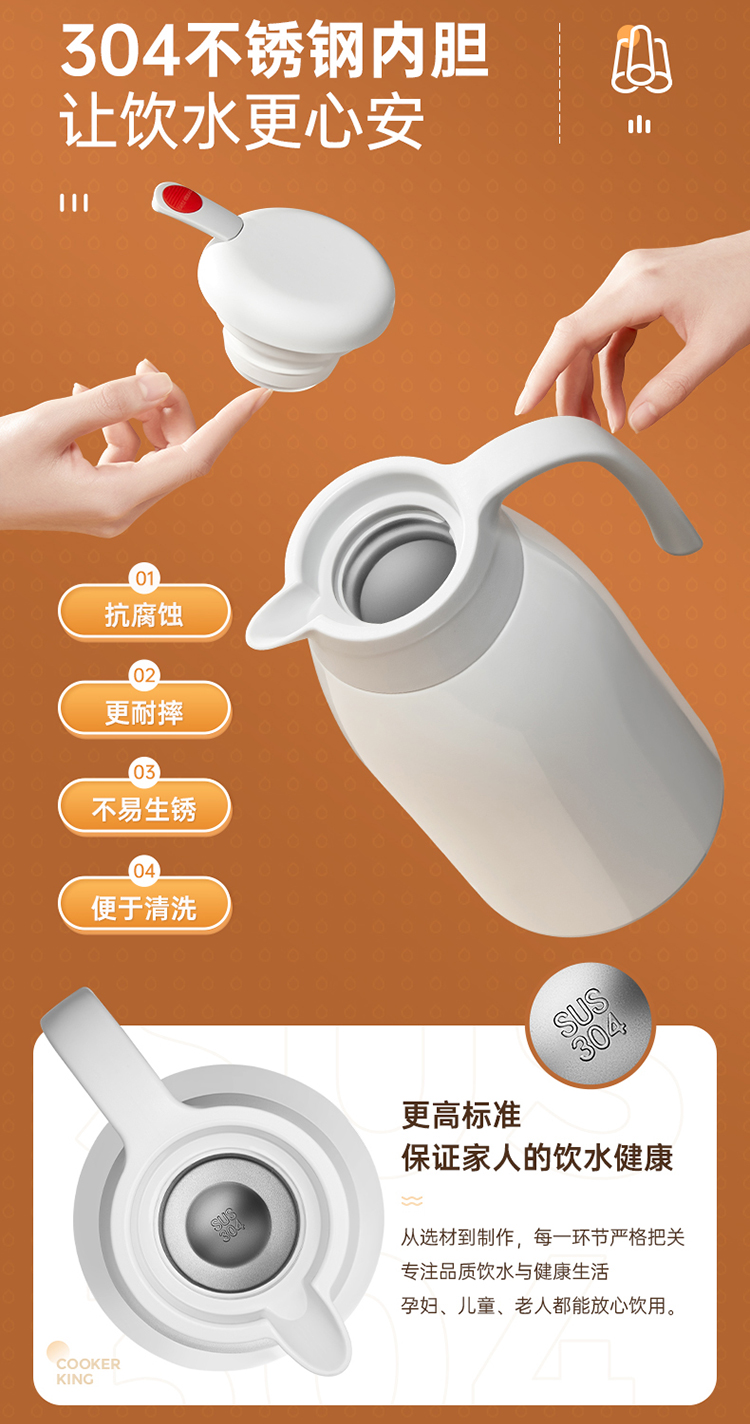 304不锈钢内胆
让饮水更心安

01
抗腐蚀

02
更耐摔

03
不易生锈

04
便于清洗

SUS
304

更高标准
保证家人的饮水健康

从选材到制作，每一环节严格把关
专注品质饮水与健康生活
孕妇、儿童、老人都能放心饮用。

SUS
304

COOKER
KING