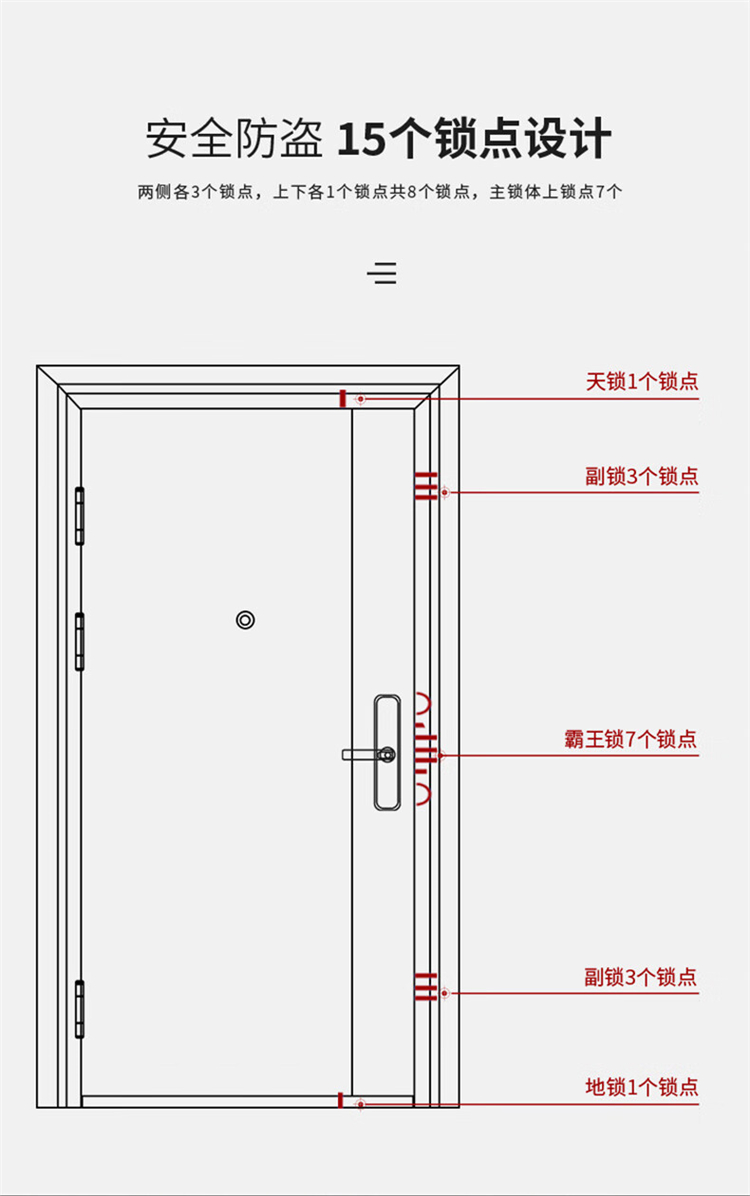 安全防盗 15个锁点设计

两侧各3个锁点，上下各1个锁点共8个锁点，主锁体上锁点7个

天锁1个锁点

副锁3个锁点

霸王锁7个锁点

副锁3个锁点

地锁1个锁点