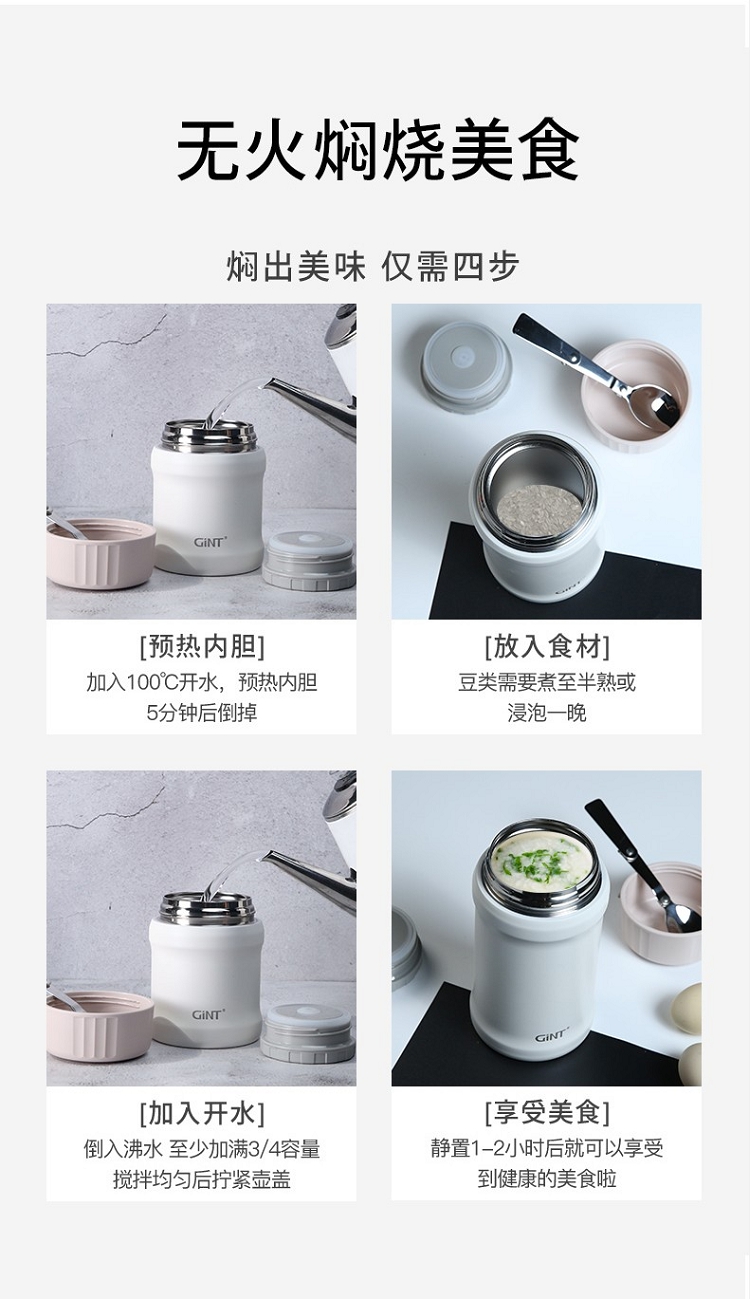 无火焖烧美食

焖出美味 仅需四步

GiNT

[预热内胆]
加入100℃开水，预热内胆
5分钟后倒掉

[放入食材]
豆类需要煮至半熟或
浸泡一晚

GiNT

[加入开水]
倒入沸水 至少加满3/4容量
搅拌均匀后拧紧壶盖

GiNT

[享受美食]
静置1-2小时后就可以享受
到健康的美食啦