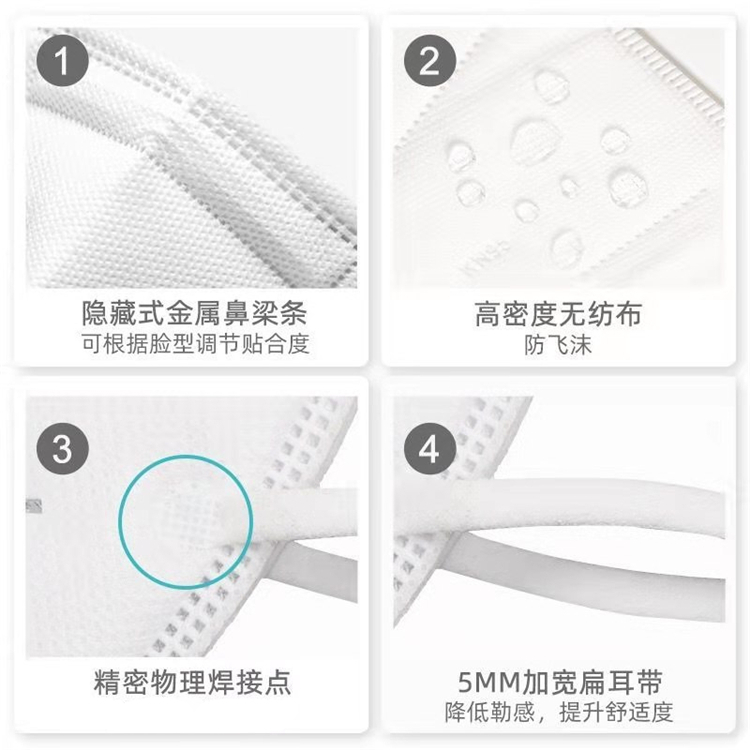 1

隐藏式金属鼻梁条
可根据脸型调节贴合度

2

高密度无纺布
防飞沫

3

精密物理焊接点

4

5MM加宽扁耳带
降低勒感，提升舒适度