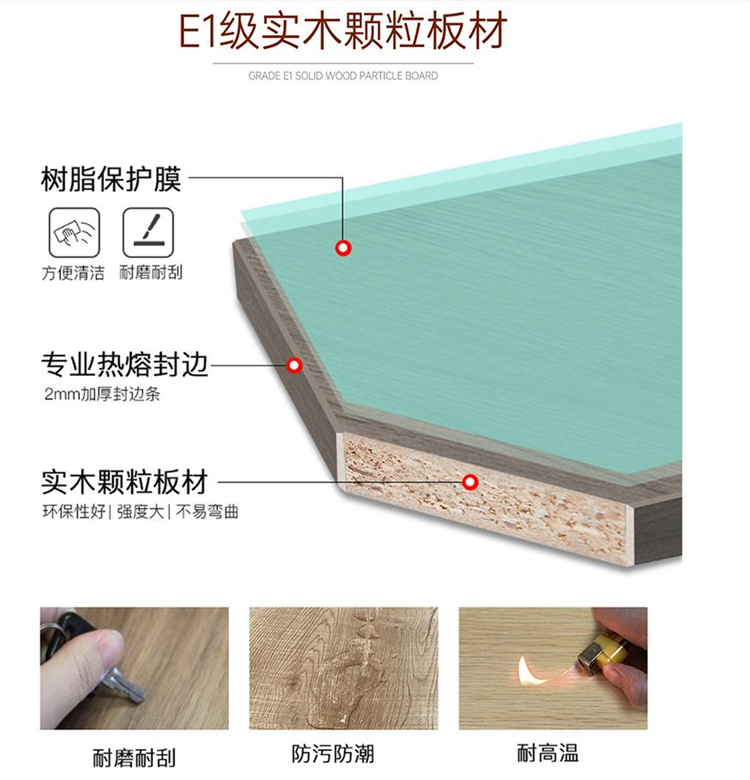 E1级实木颗粒板材

GRADE E1 SOLID WOOD PARTICLE BOARD

树脂保护膜

方便清洁 耐磨耐刮

专业热熔封边

2mm加厚封边条

实木颗粒板材

环保性好 | 强度大 | 不易弯曲

耐磨耐刮

防污防潮

耐高温