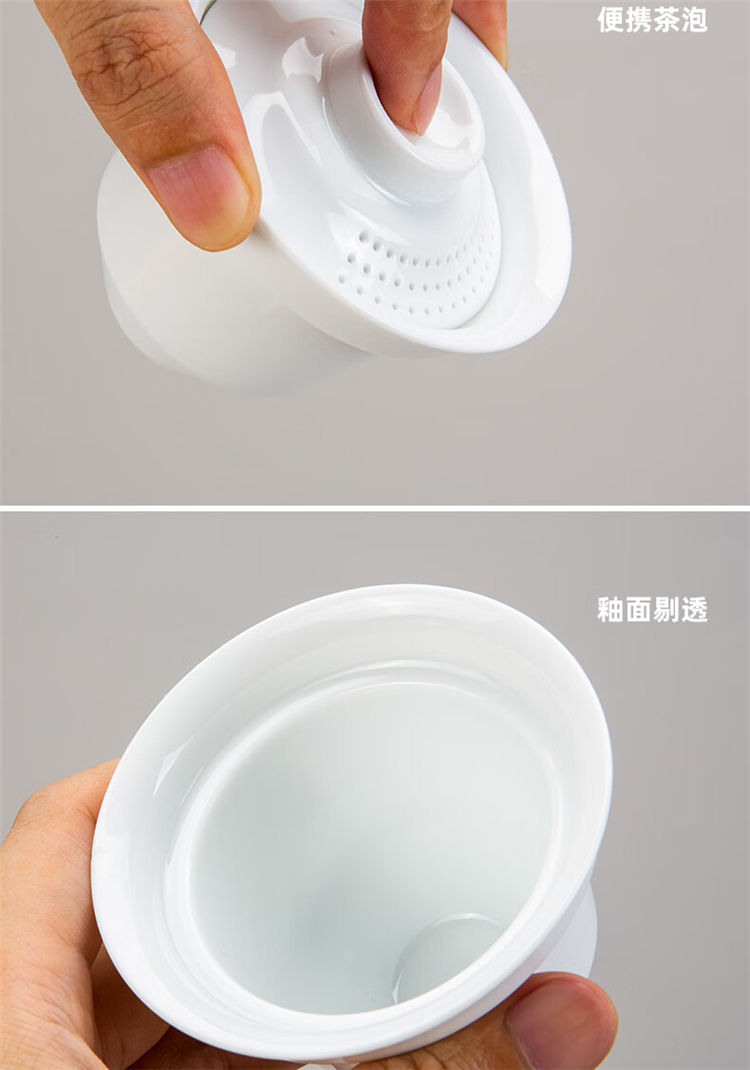 便携茶泡

釉面剔透