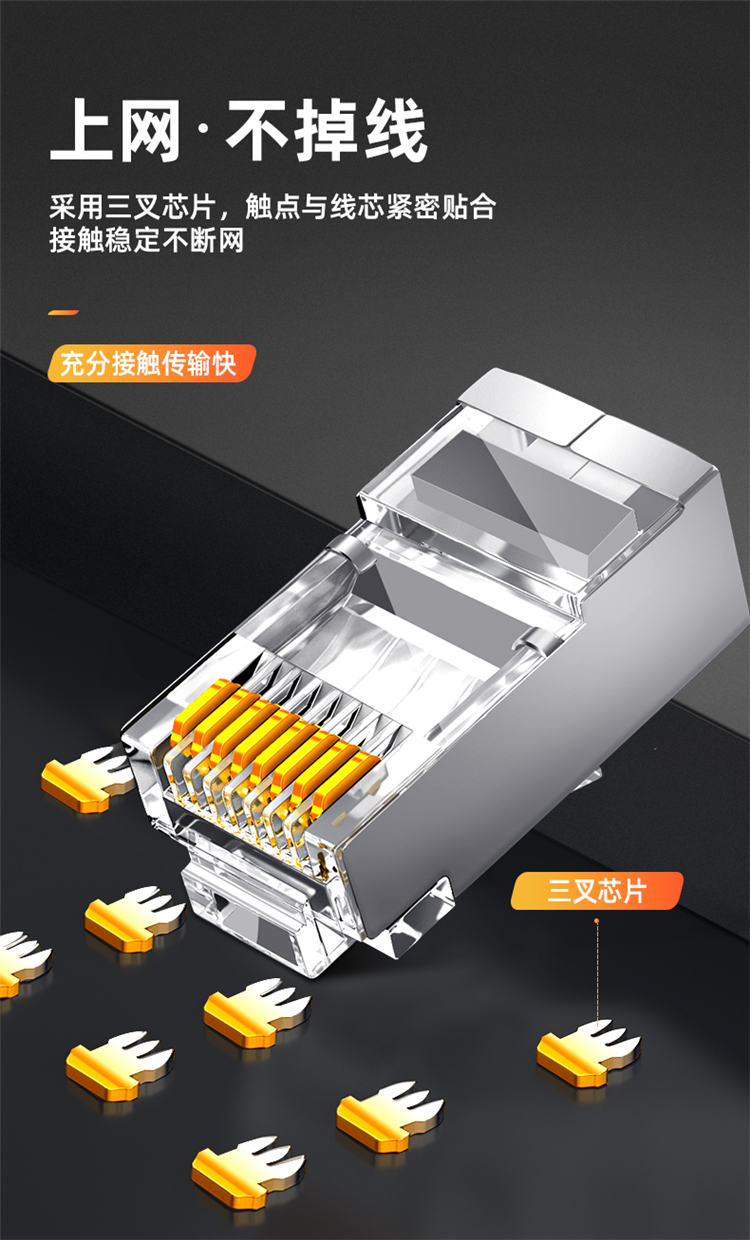 上网·不掉线

采用三叉芯片，触点与线芯紧密贴合
接触稳定不断网

充分接触传输快

三叉芯片