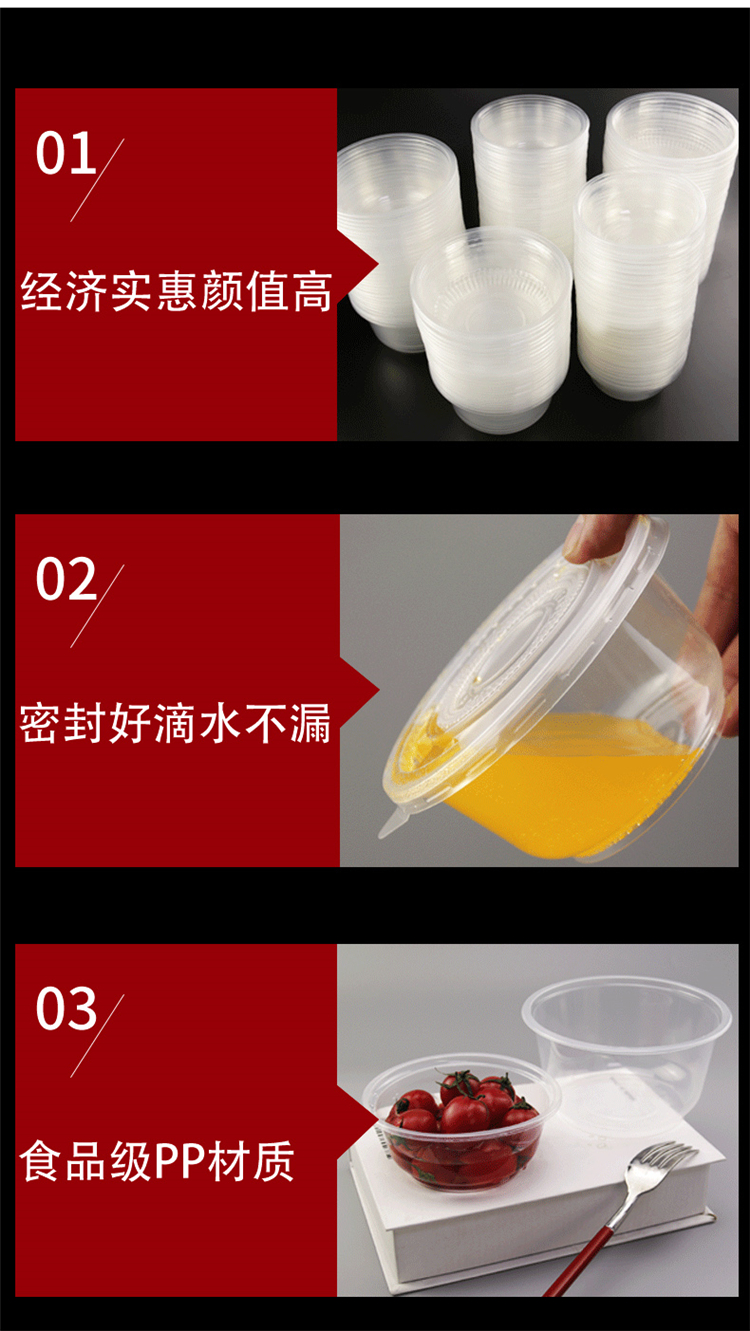 01

经济实惠颜值高

02

密封好滴水不漏

03

食品级PP材质