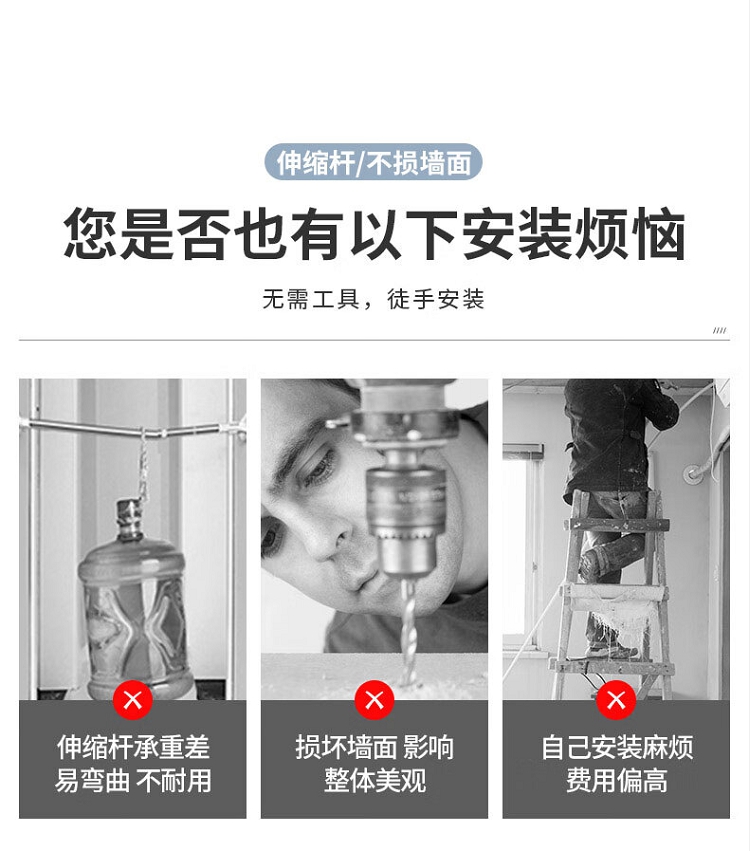 伸缩杆/不损墙面

您是否也有以下安装烦恼

无需工具，徒手安装

伸缩杆承重差
易弯曲 不耐用

损坏墙面 影响
整体美观

自己安装麻烦
费用偏高