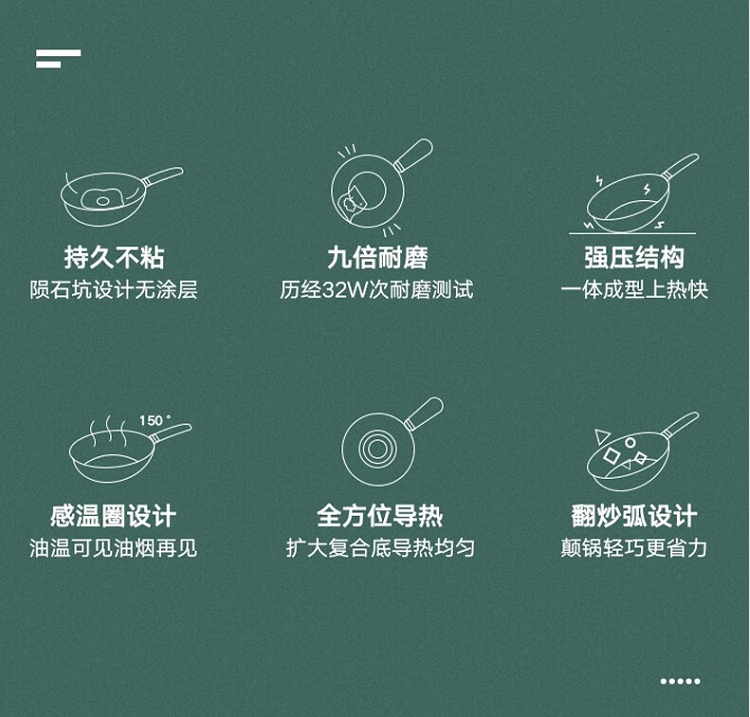 持久不粘
陨石坑设计无涂层

九倍耐磨
历经32W次耐磨测试

强压结构
一体成型上热快

150°

感温圈设计
油温可见油烟再见

全方位导热
扩大复合底导热均匀

翻炒弧设计
颠锅轻巧更省力